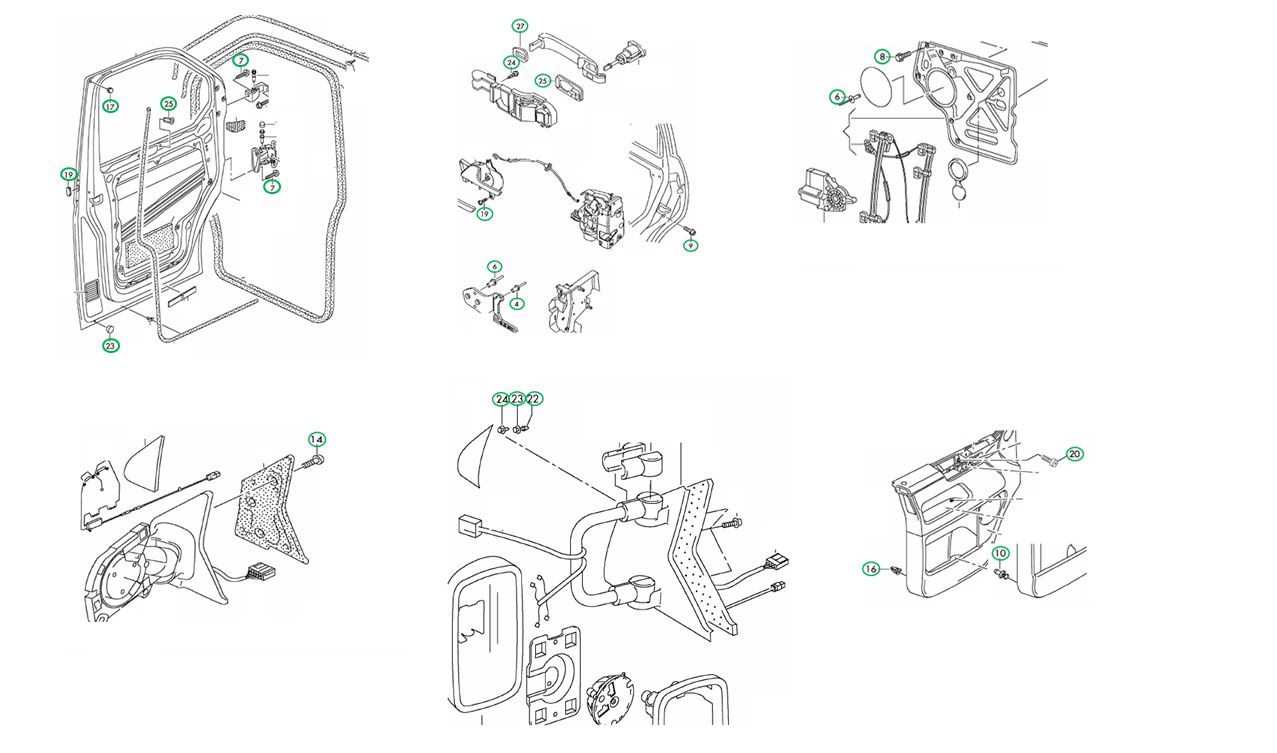 7
17
25
19
7
23
27
24
25
19
9
6
4
8
6
14
24
23
22
20
10
16