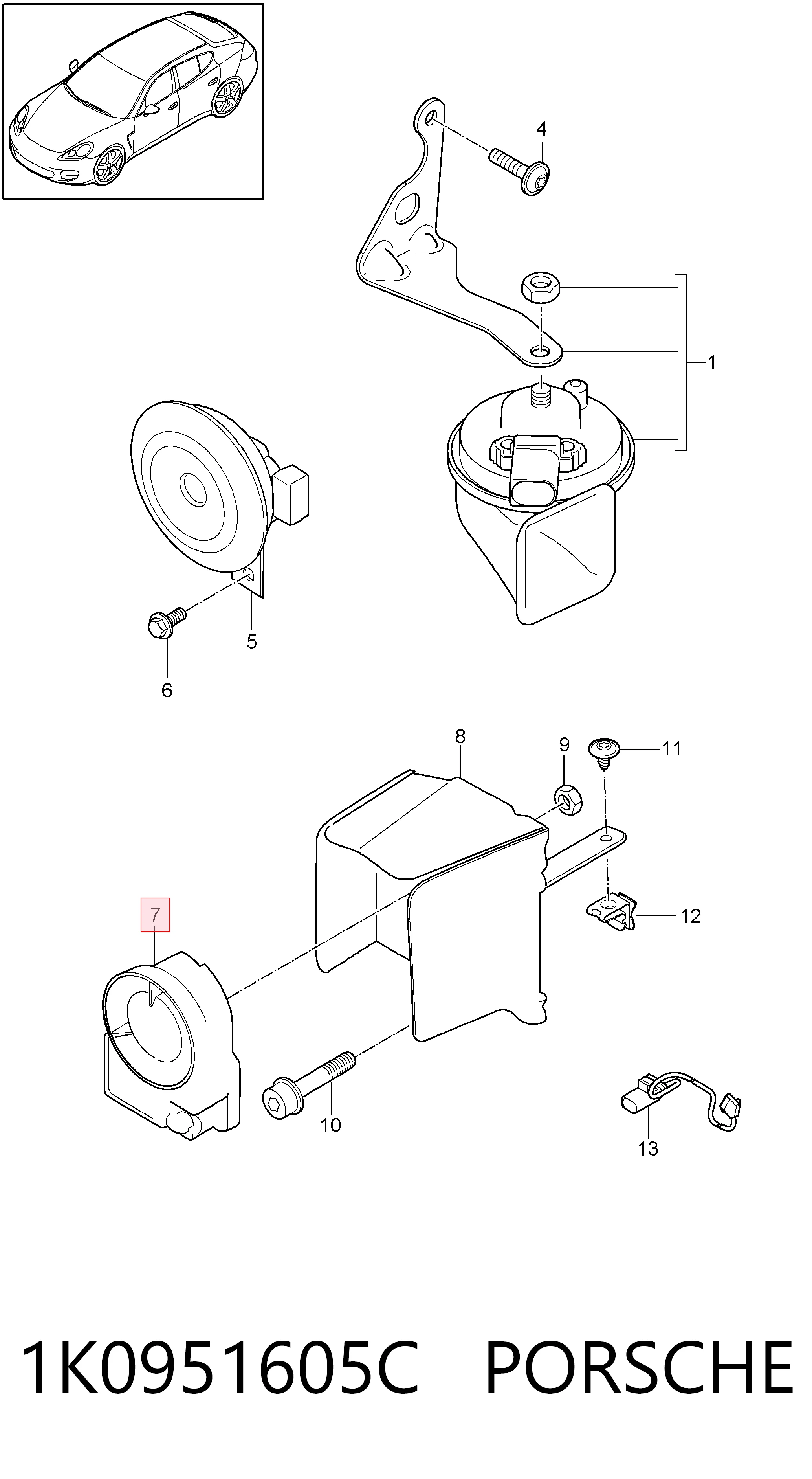 4
1
5
6
8
9
11
12
7
10
13

1K0951605C PORSCHE