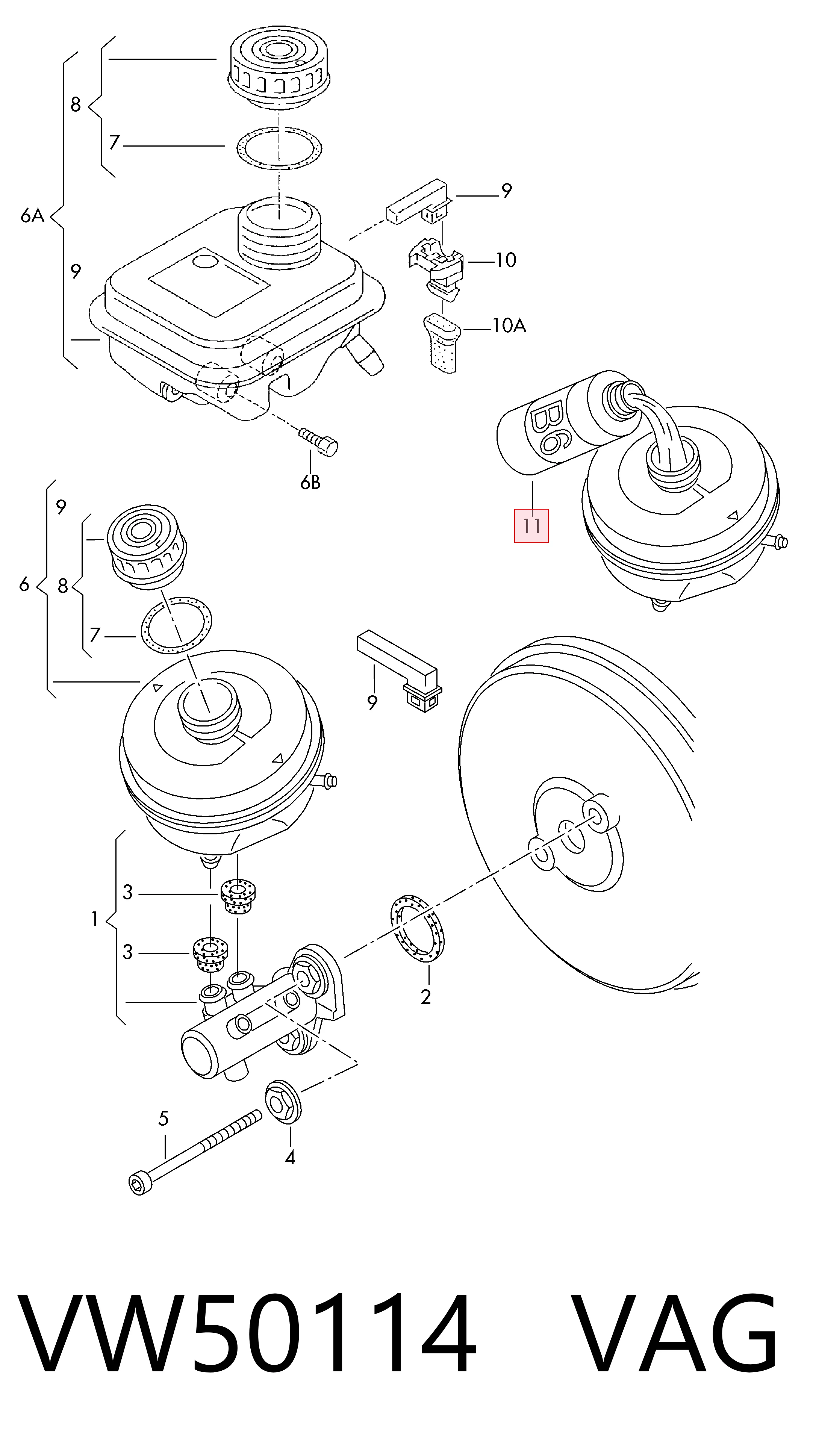 8
7
6A
9
9
10
10A
6B
B6
11
9
6
8
7
9
3
1
3
2
5
4
VW50114 VAG