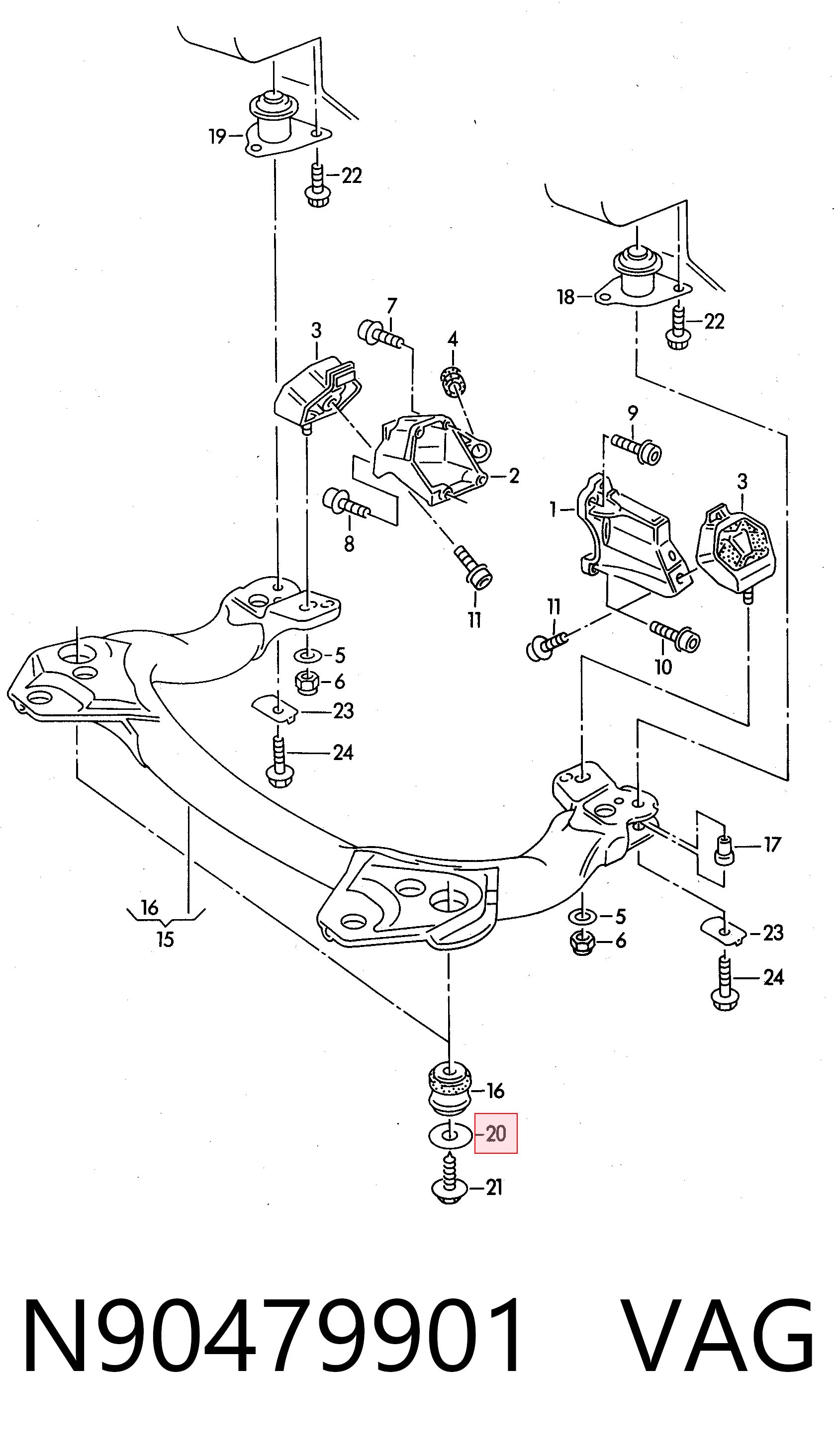 19
22
18
22
7
3
4
9
2
3
1
8
11
11
10
5
6
23
24
17
16
15
5
6
23
24
16
20
21

N90479901 VAG