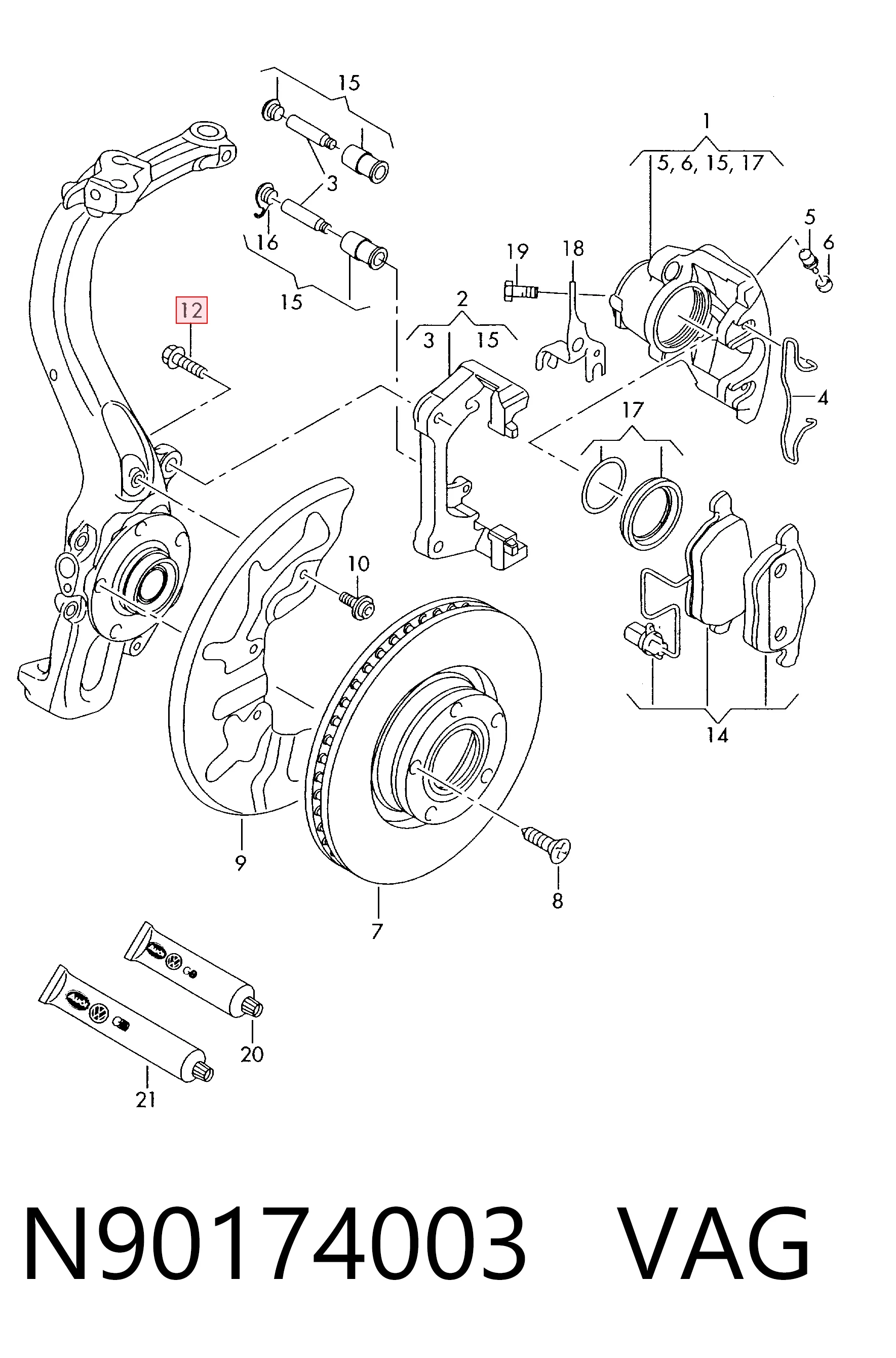 15
1
5, 6, 15, 17
3
5
6
16
19
18
15
12
2
3
15
4
17
10
14
9
8
7
20
21

N90174003 VAG