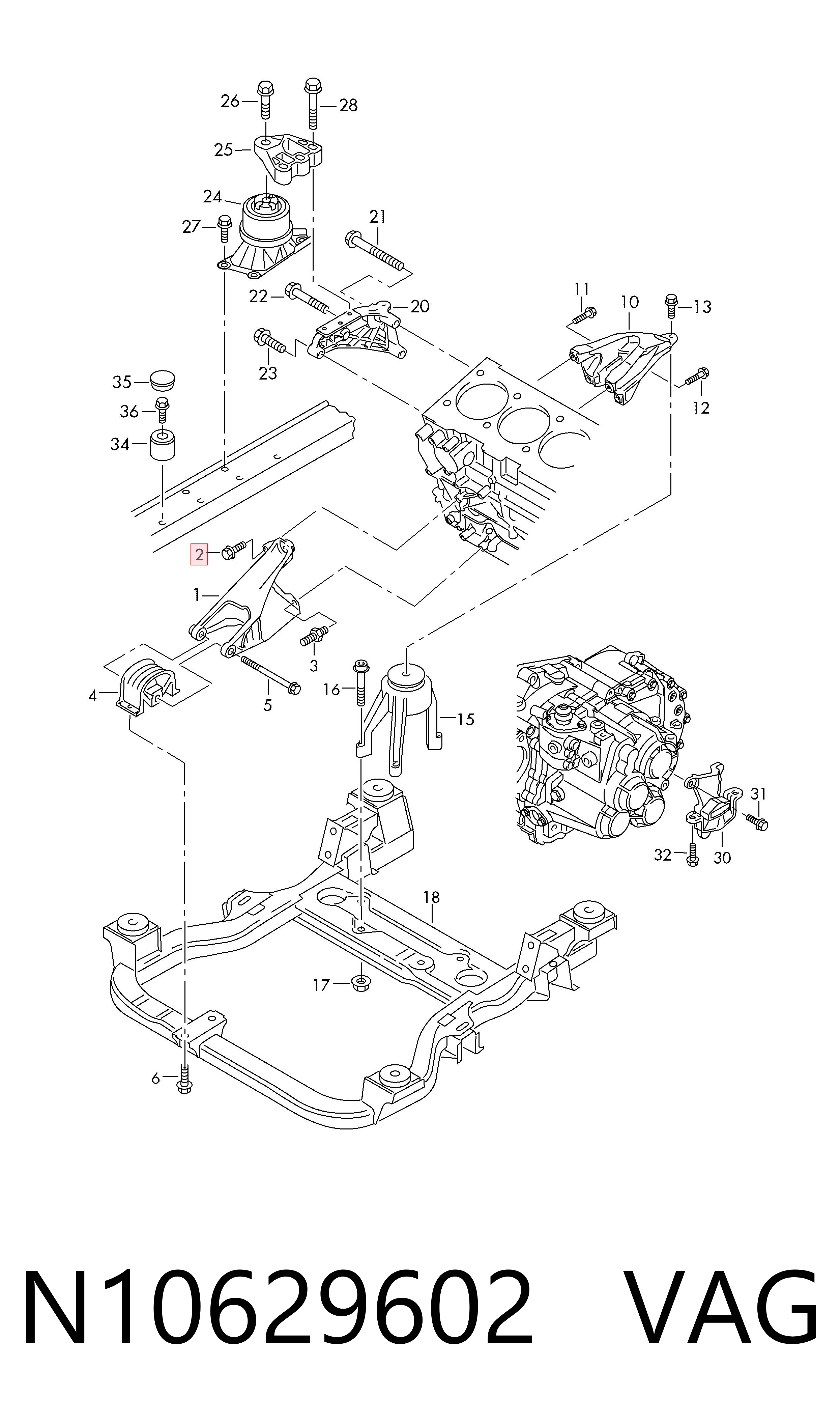 26
28
25
24
27
21
22
20
23
11
10
13
12
35
36
34
2
1
3
4
5
16
15
31
32
30
18
17
6

N10629602 VAG