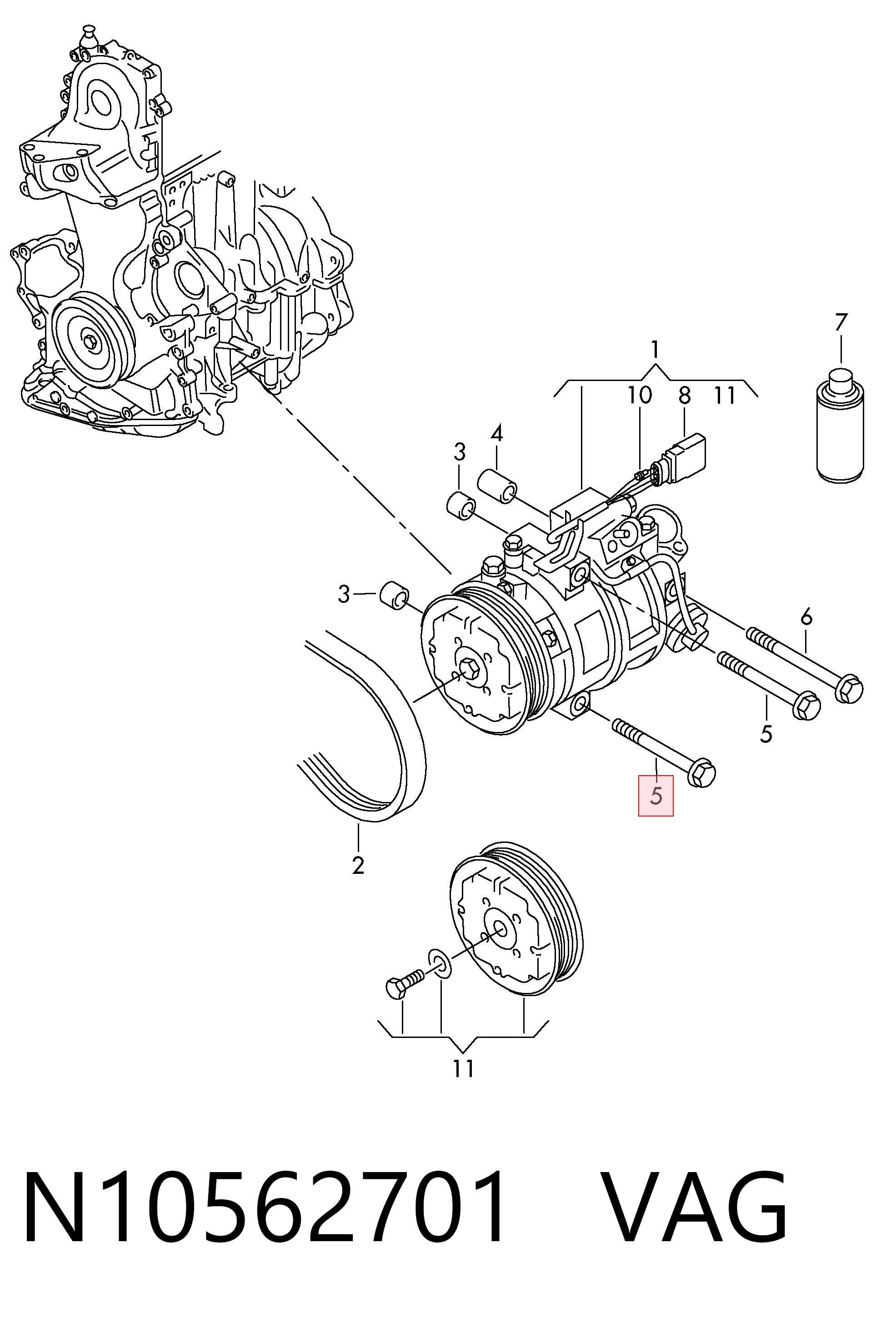 7
1
10 8 11
4
3
3
6
5
5
2
11

N10562701 VAG