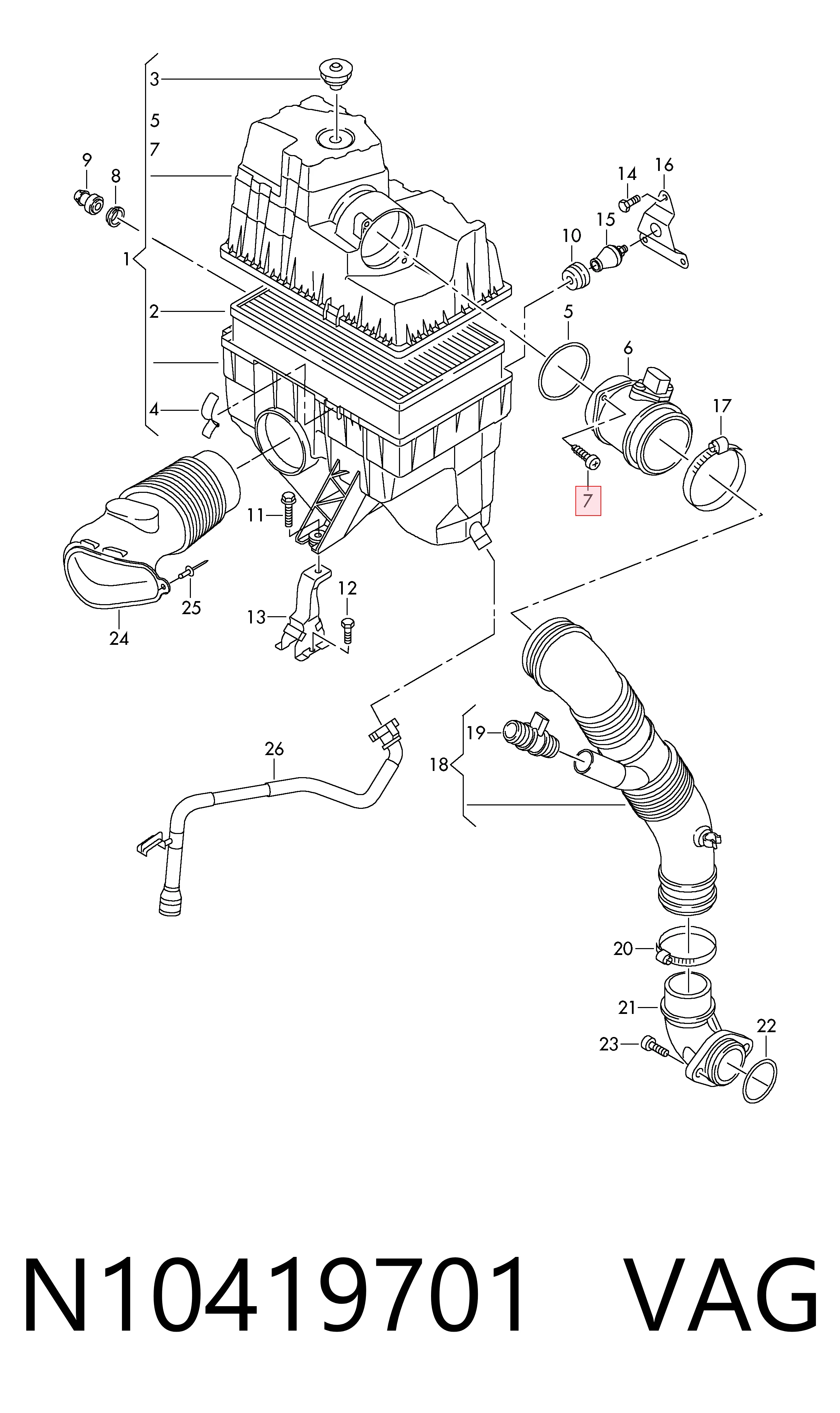 3
5
7
9
8
1
2
4
14
16
15
10
5
6
17
7
11
12
13
25
24
26
19
18
20
21
22
23

N10419701 VAG