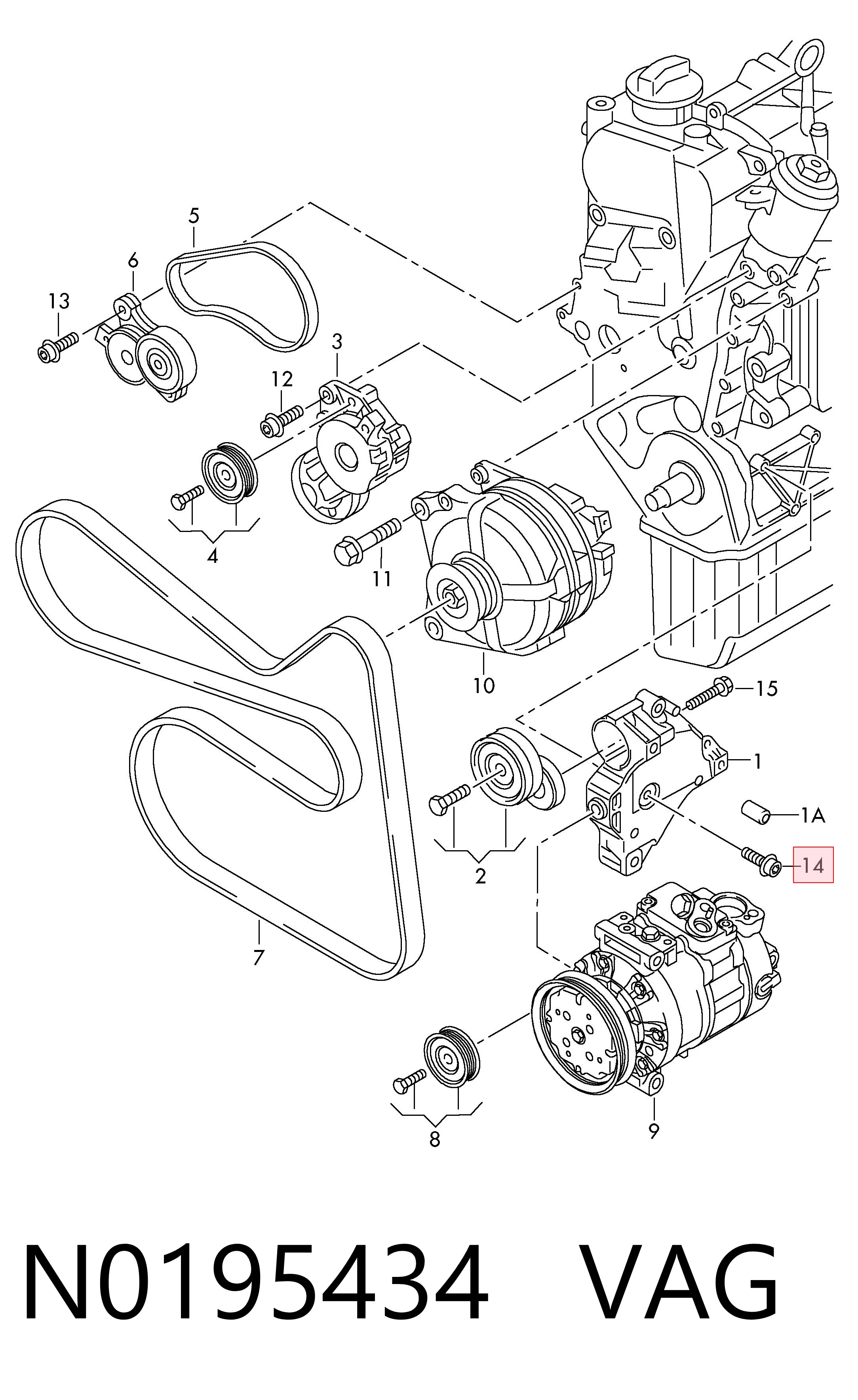 5
6
13
3
12
4
11
10
15
1
1A
14
2
7
8
9

N0195434 VAG