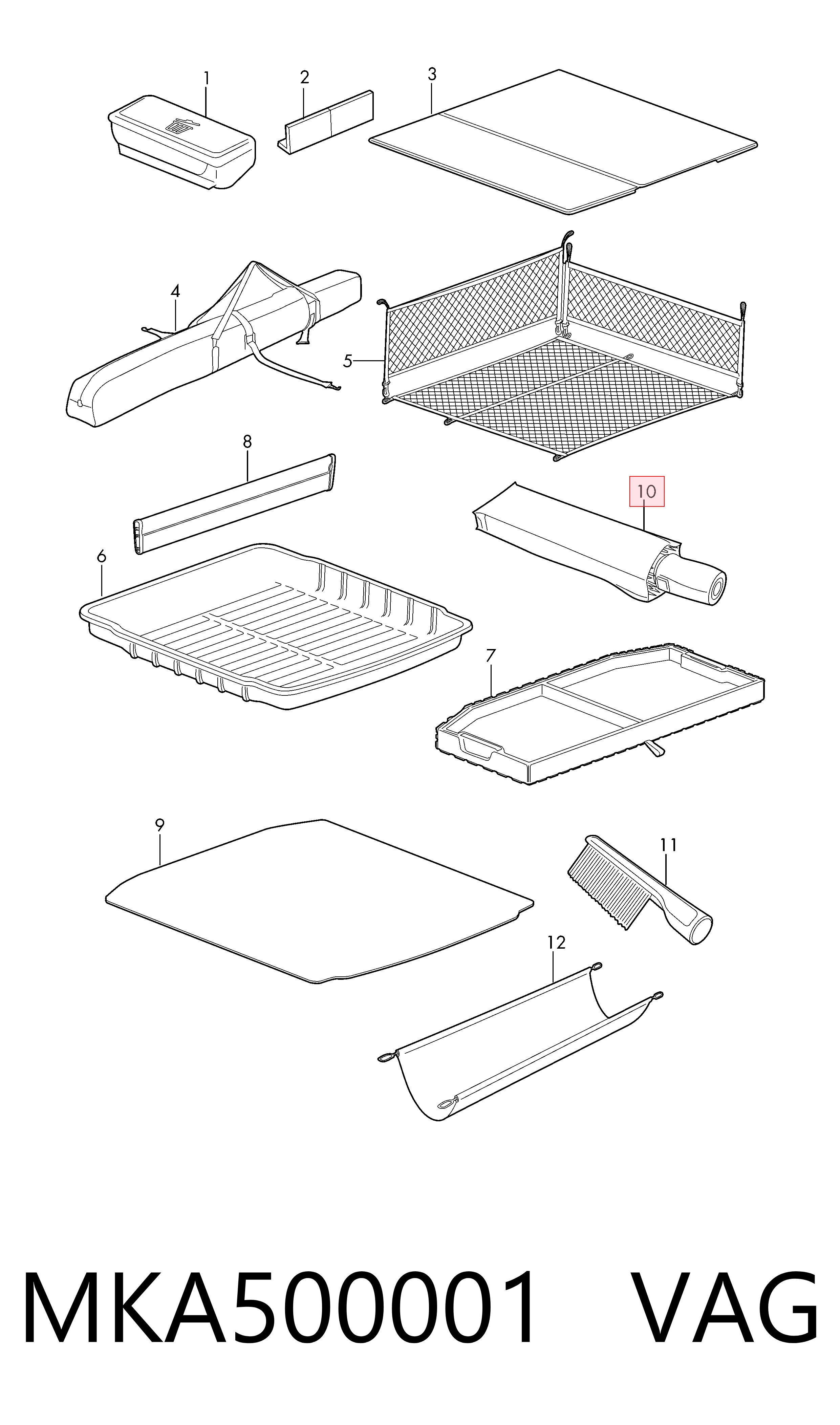 1
2
3
4
5
8
10
6
7
9
11
12

MKA500001 VAG