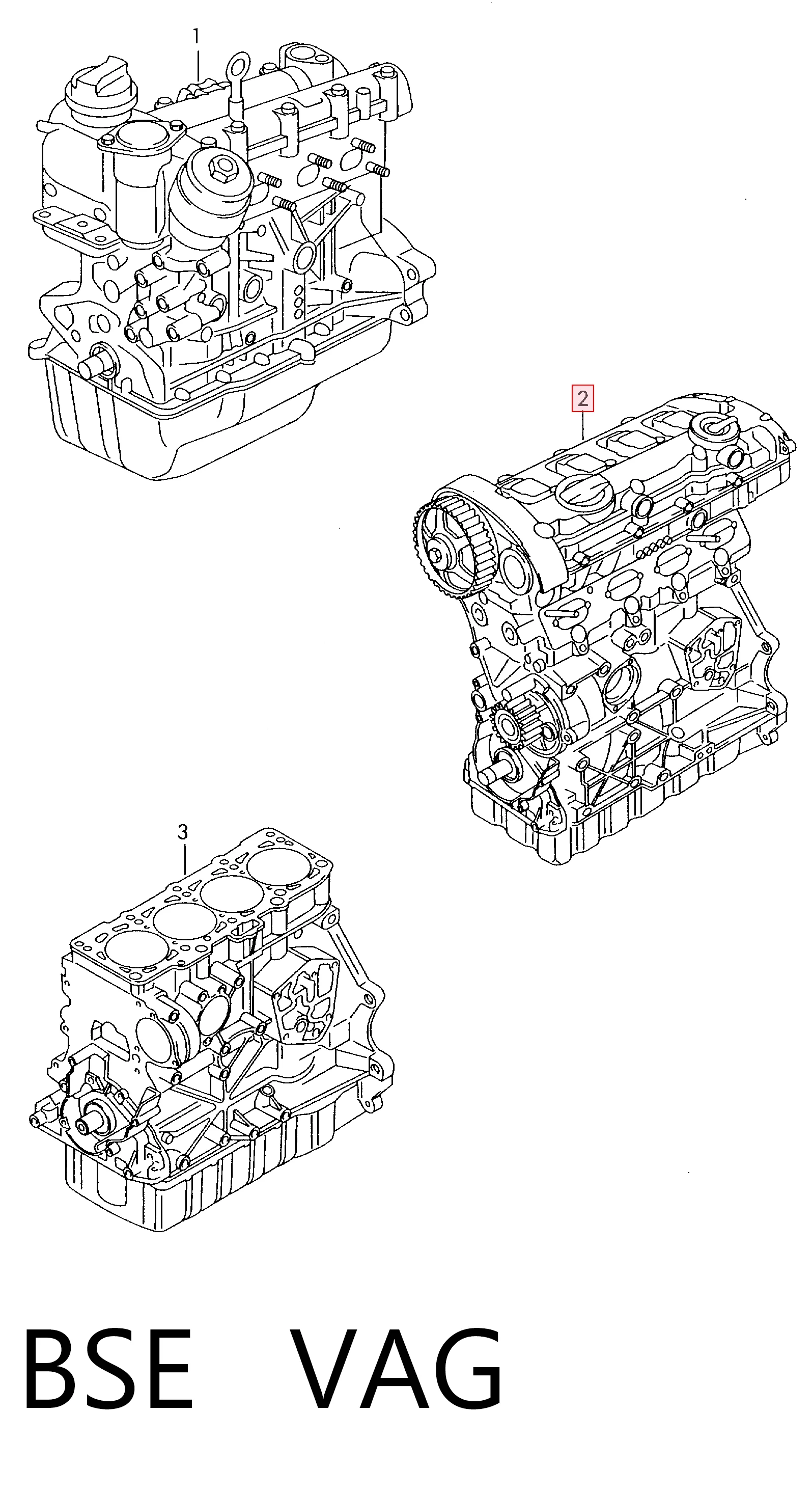 1

2

3

BSE VAG