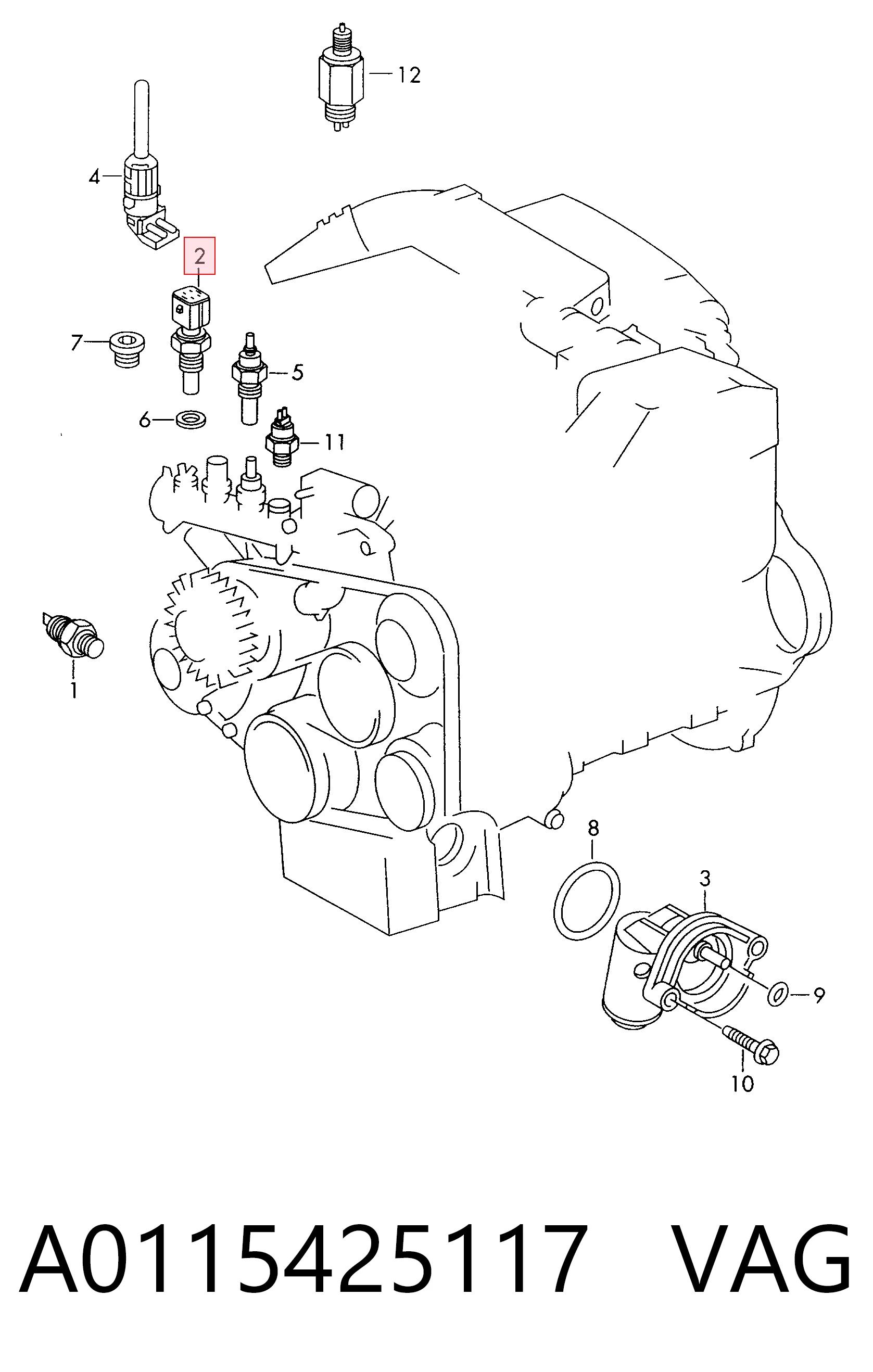 12
4
2
7
5
6
11
1
8
3
9
10
A0115425117 VAG