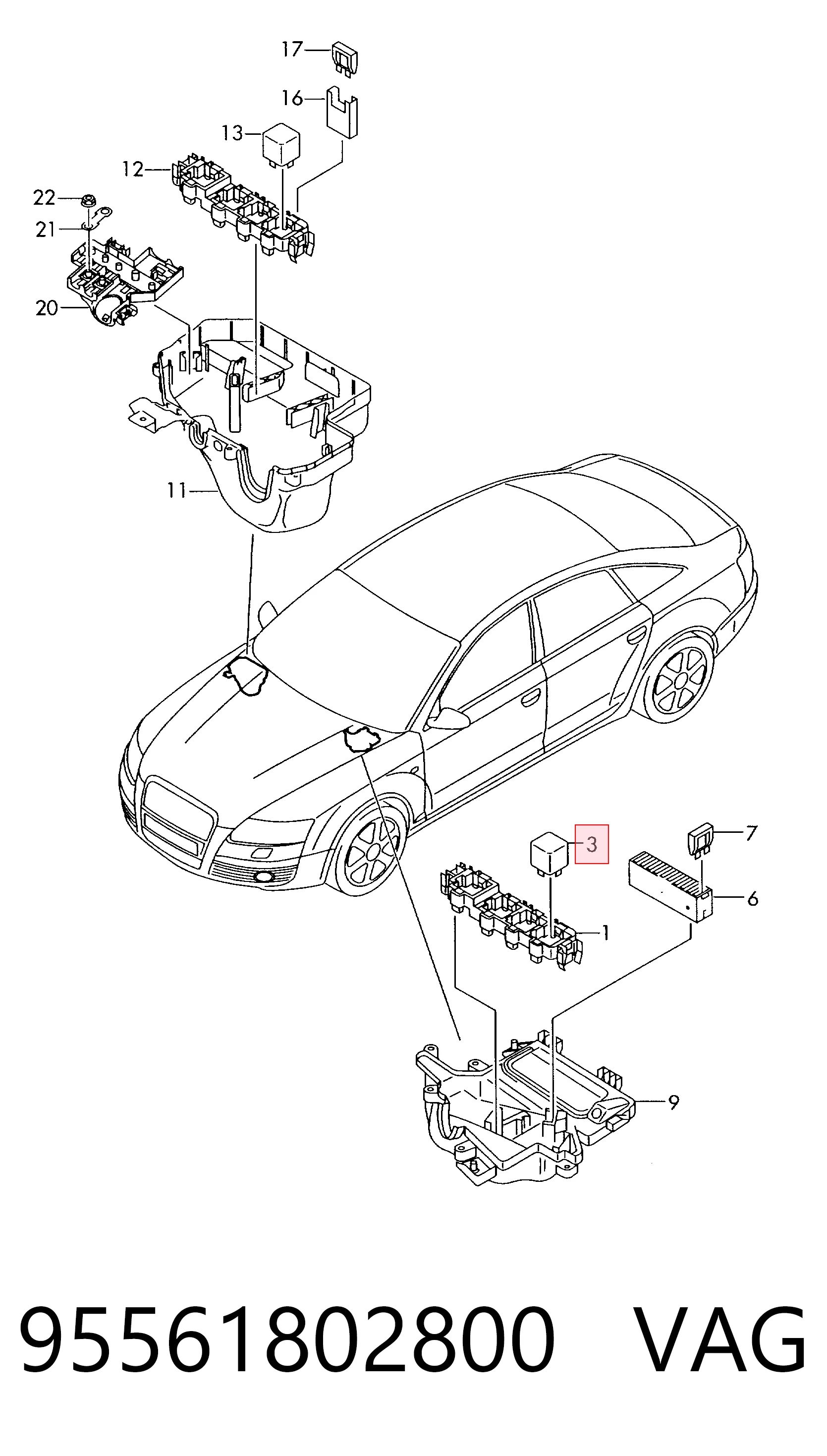 17
16
13
12
22
21
20
11
3
7
6
1
9
95561802800 VAG