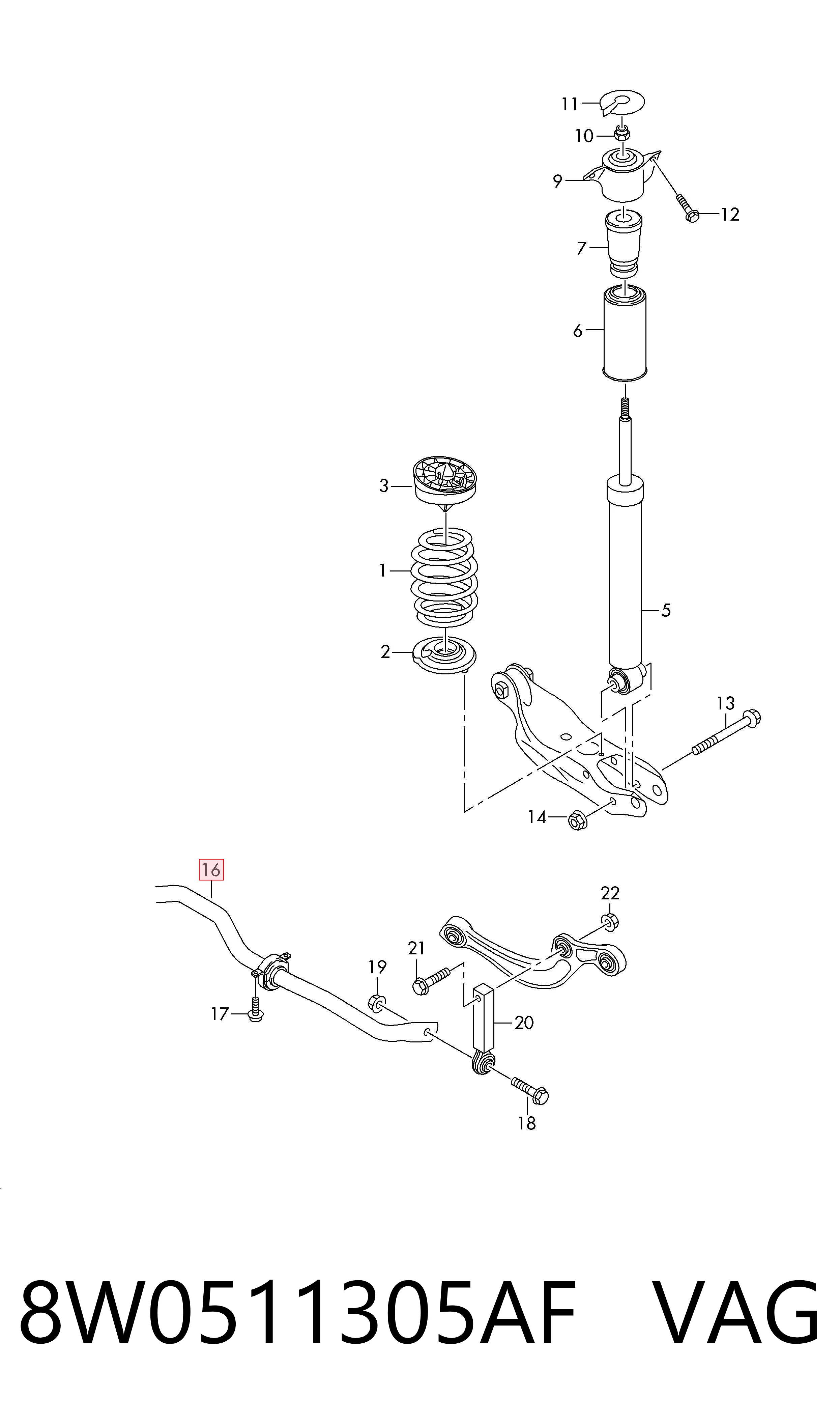 11
10
9
12
7
6
3
1
5
2
13
14
16
22
21
19
17
20
18

8W0511305AF VAG