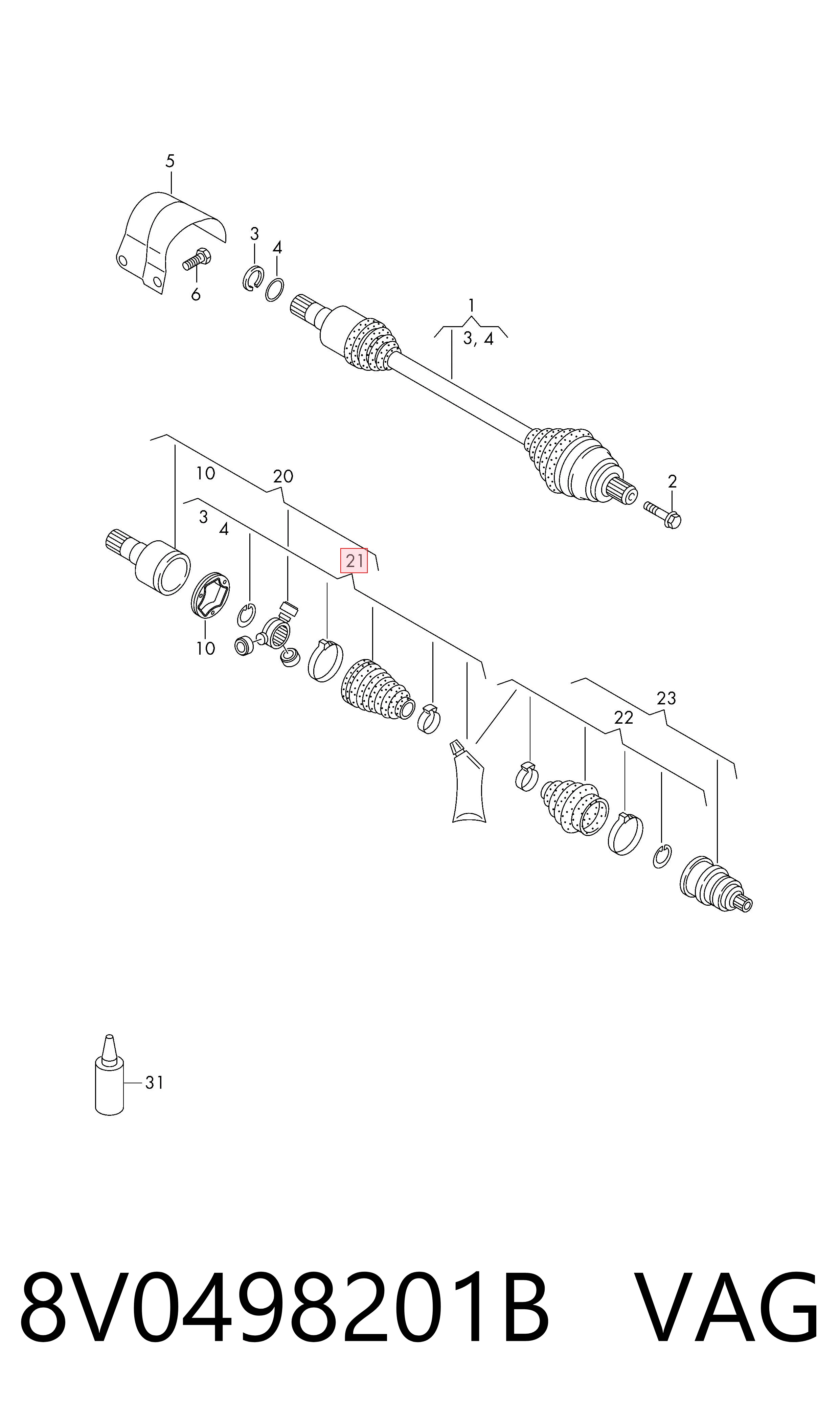 5
3
4
6
1
3, 4
2
10
20
3
4
21
10
23
22
31
8V0498201B VAG