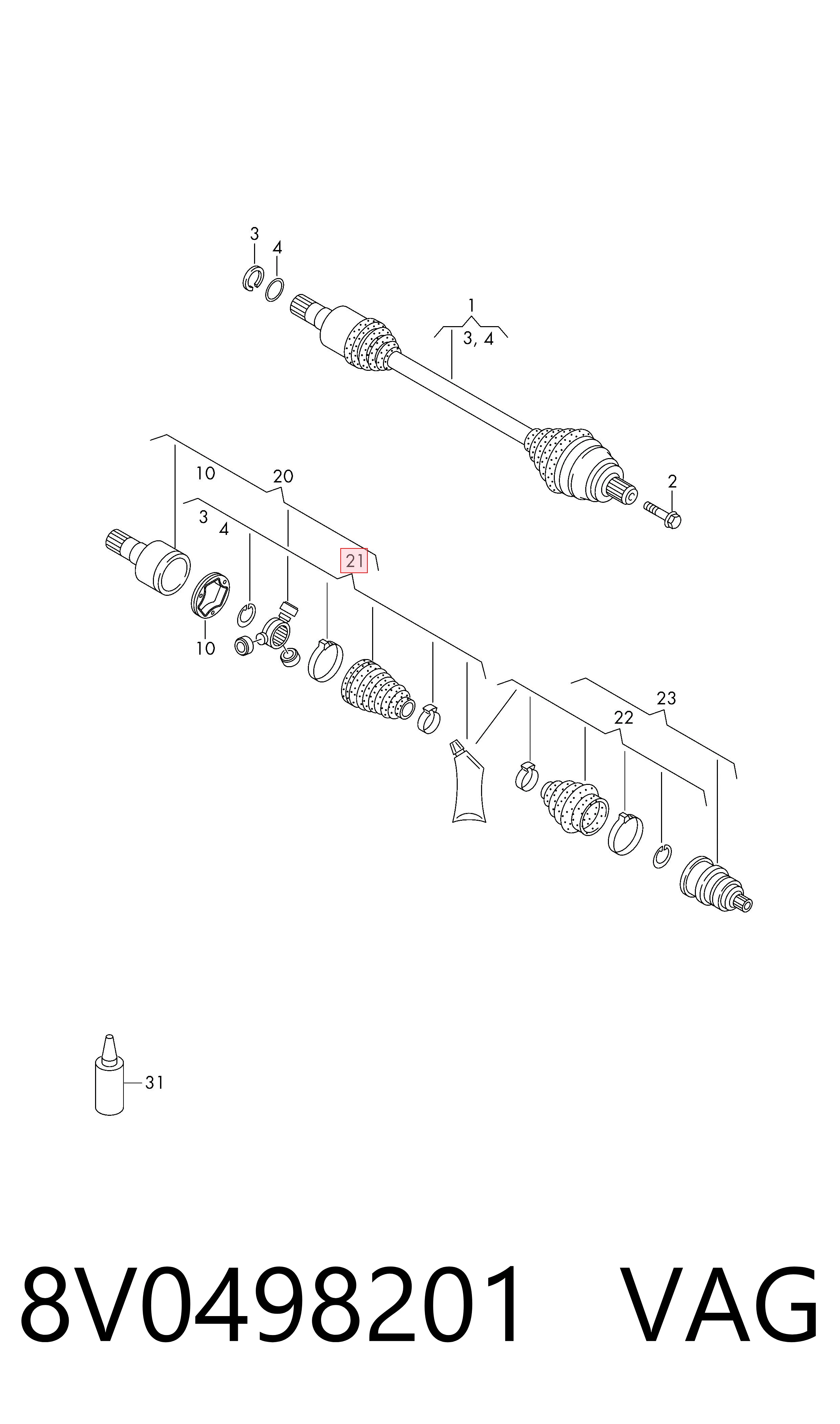 3
4
1
3, 4
2
10
20
3
4
21
10
23
22
31
8V0498201 VAG