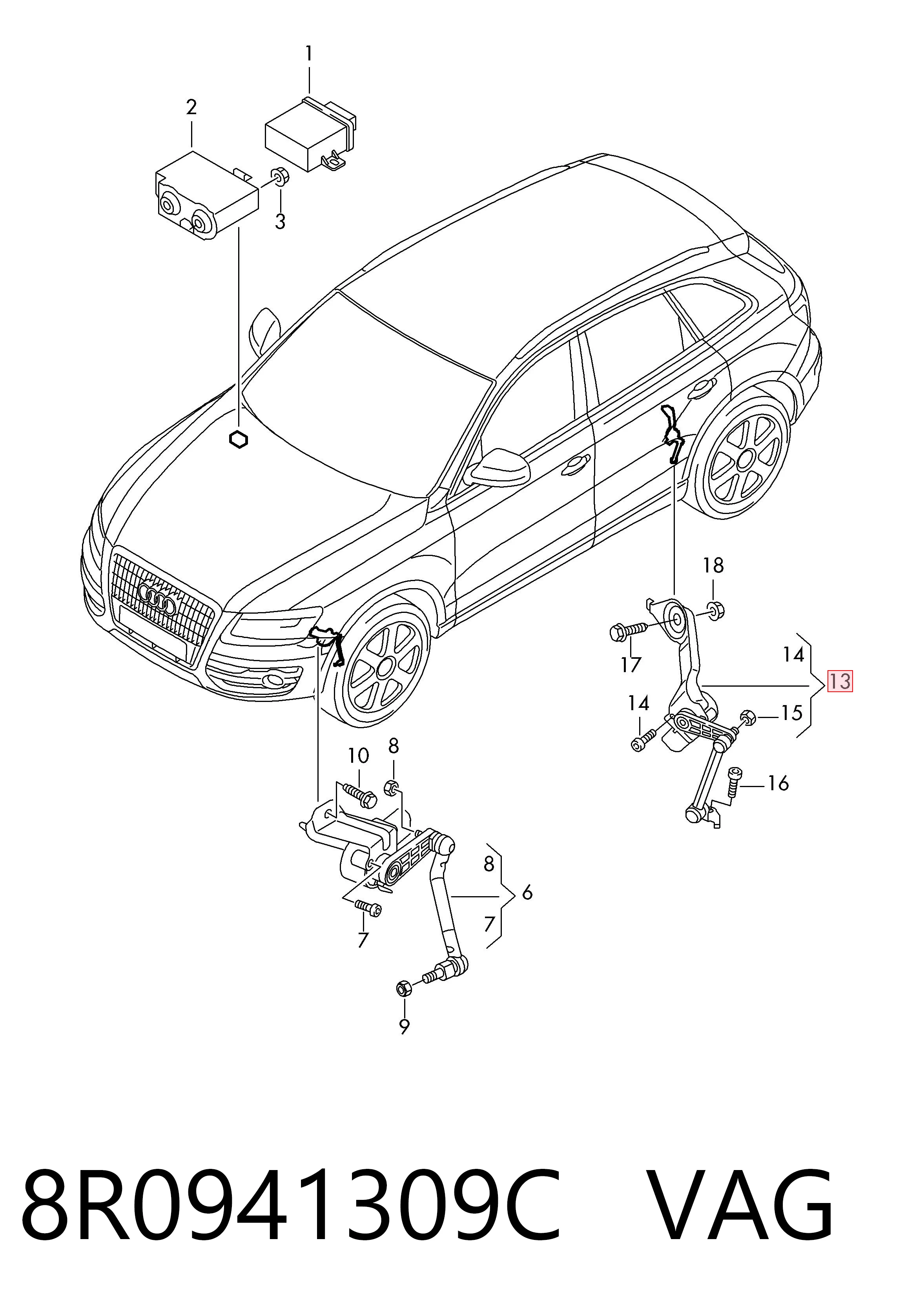 1
2
3
18
17
14
13
14
15
16
10
8
8
6
7
7
9

8R0941309C VAG