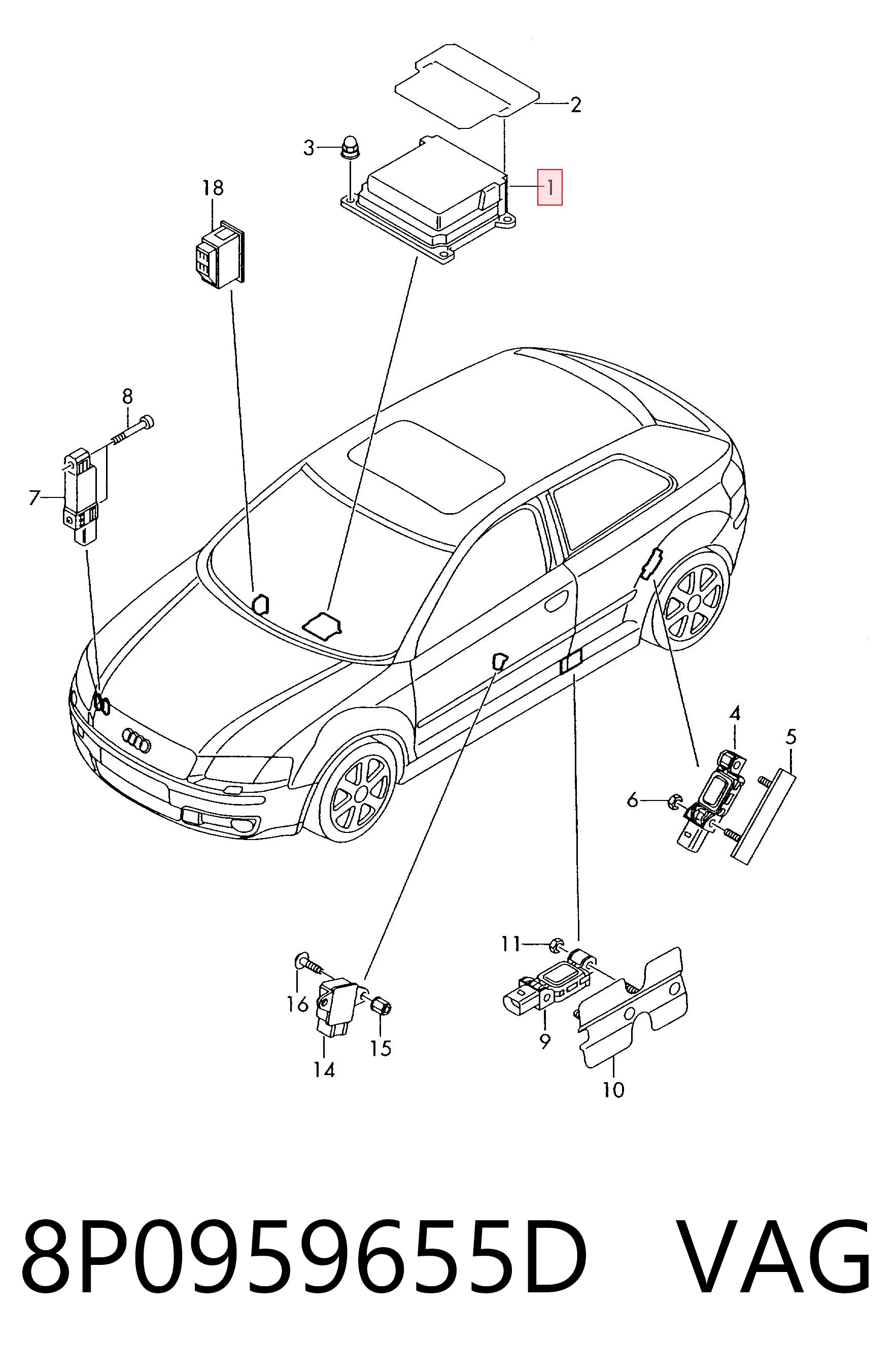 2
3
1
18
8
7
4
5
6
11
16
15
14
9
10

8P0959655D VAG