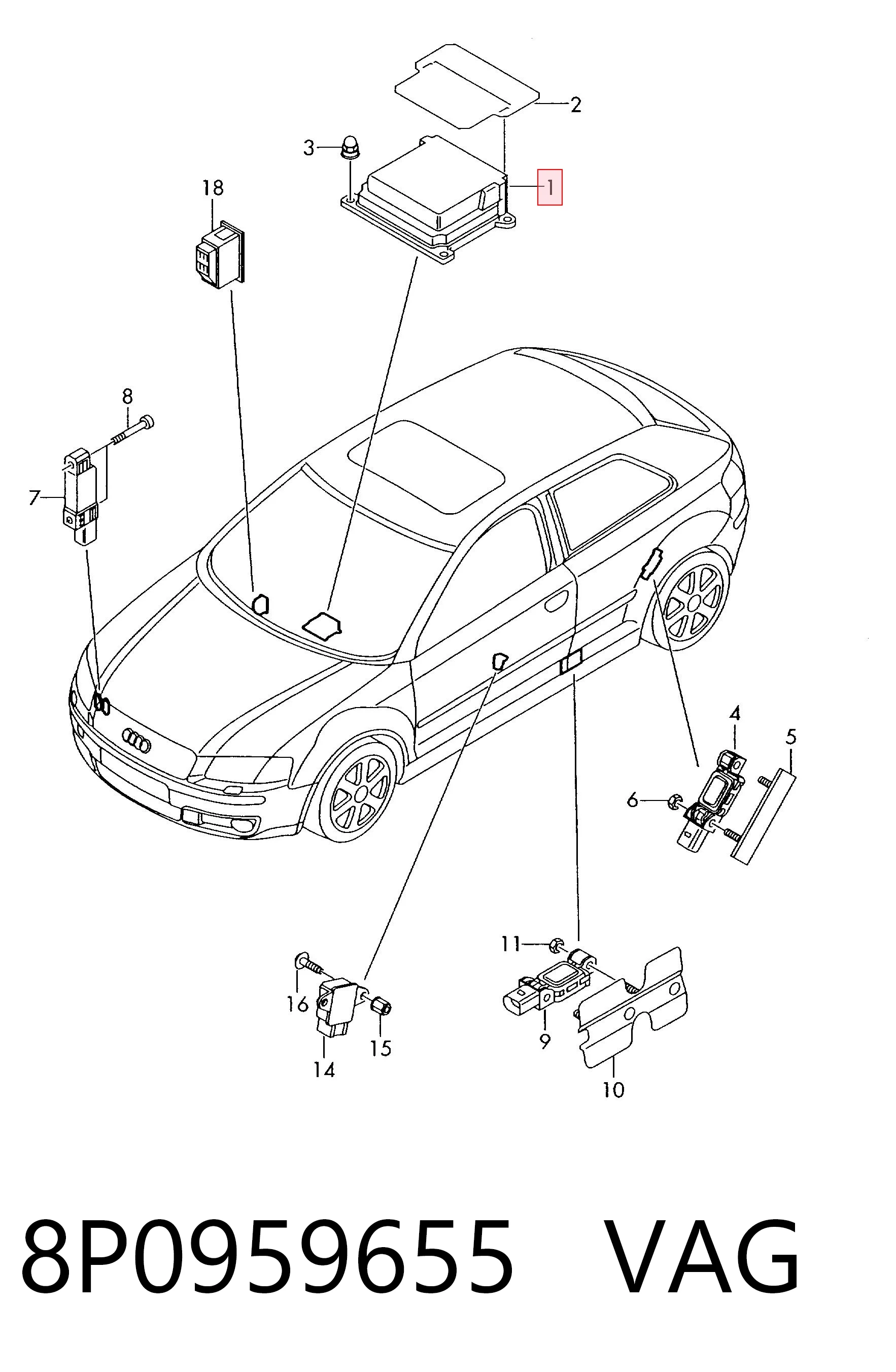 2
3
1
18
8
7
4
5
6
11
16
15
14
9
10

8P0959655 VAG