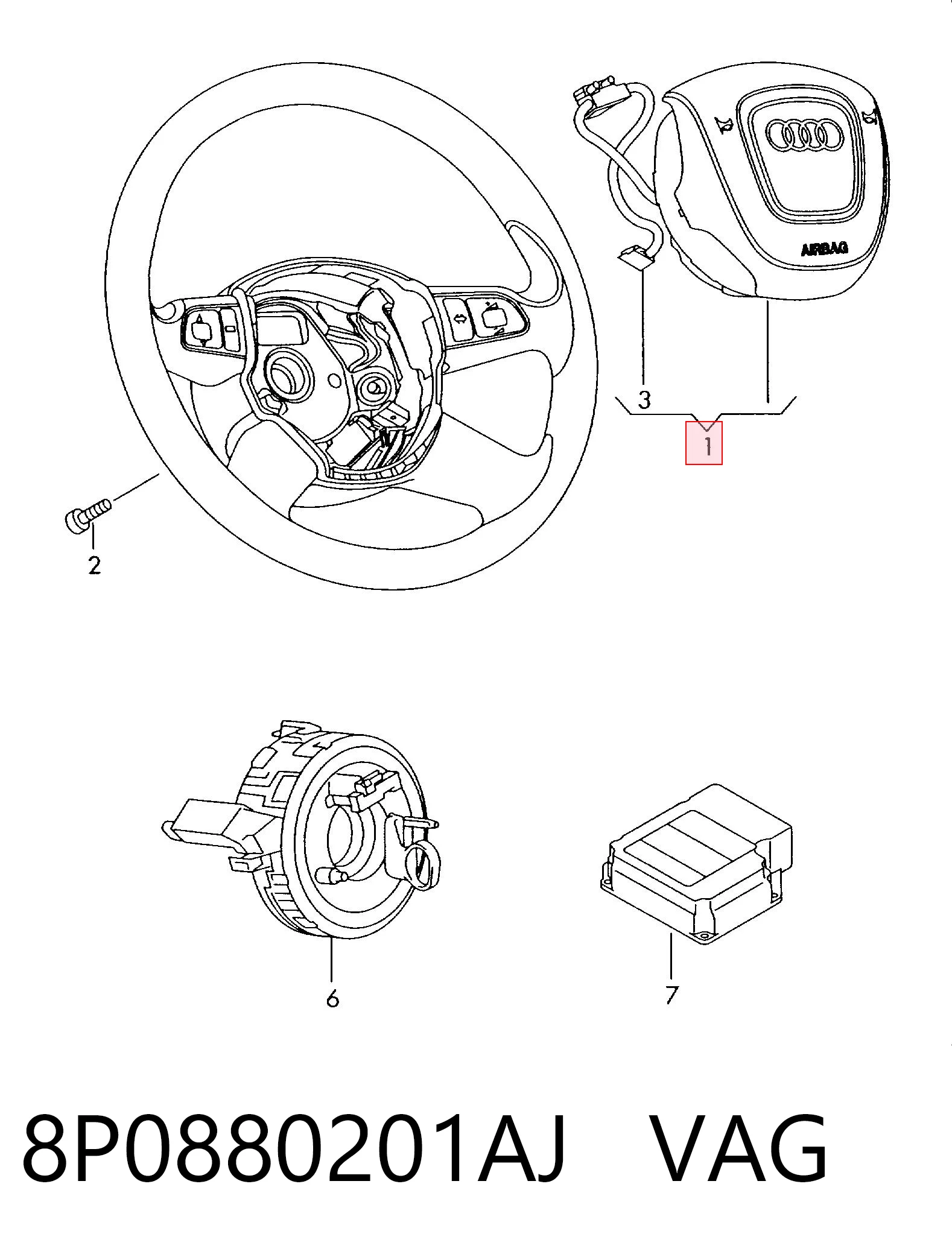 AIRBAG

3

1

2

6

7

8P0880201AJ VAG