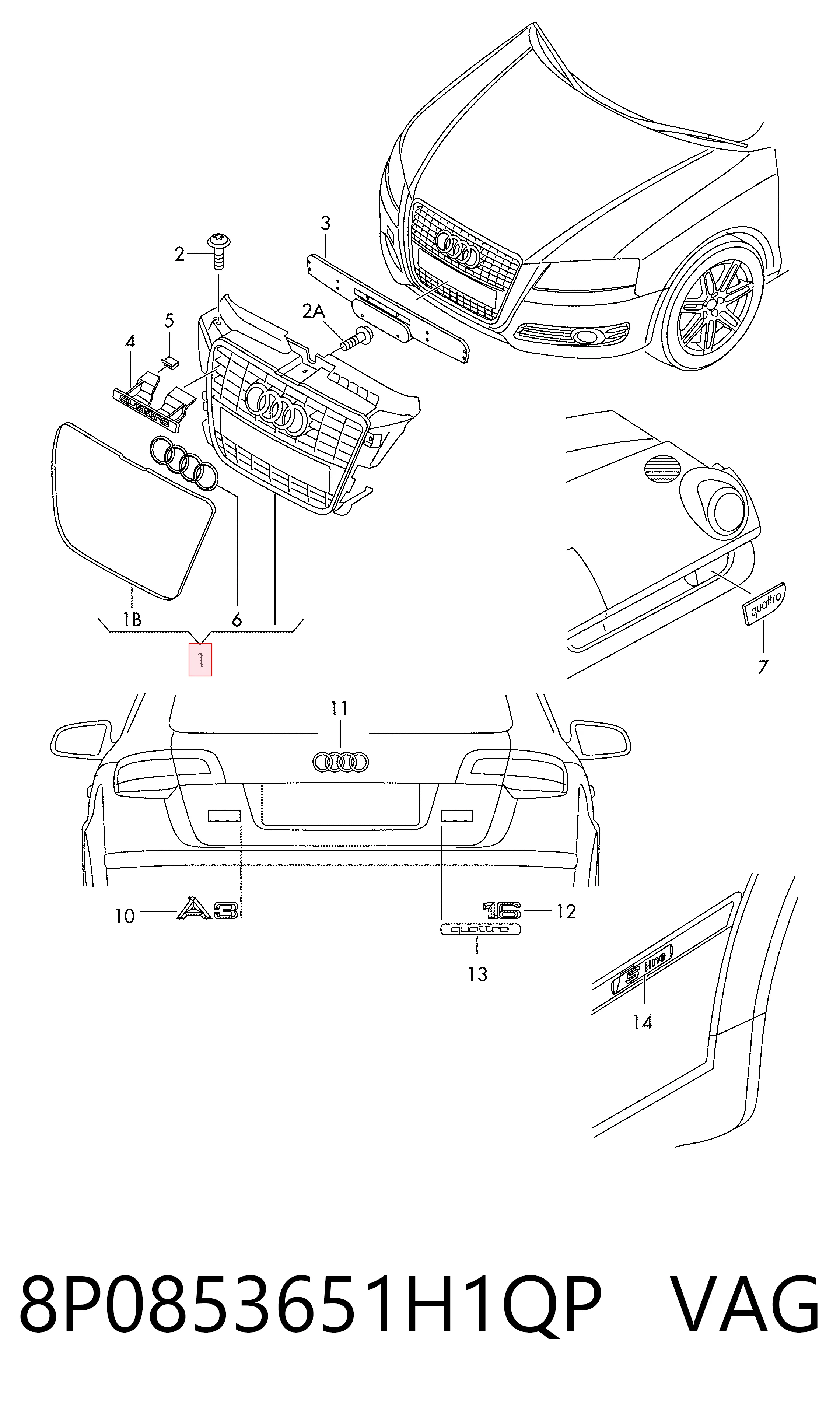 3
2
2A
5
4
quattro
1B
6
1
quattro
7
11
10
A3
16
12
quattro
13
S line
14
8P0853651H1QP VAG