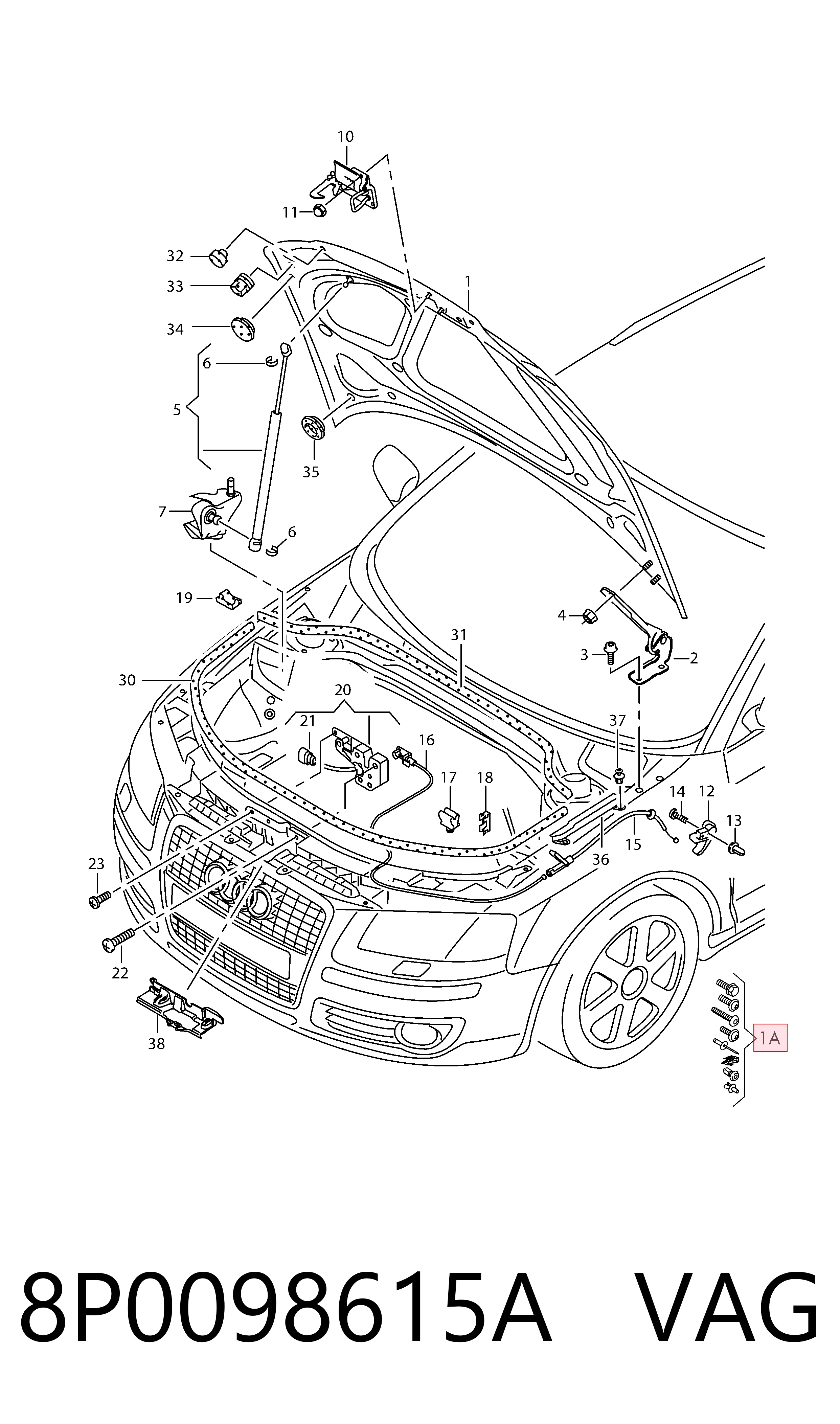 10
11
32
33
34
1
6
5
35
7
6
19
4
3
2
31
30
20
21
16
37
17
18
14
12
13
15
36
23
22
38
1A

8P0098615A VAG