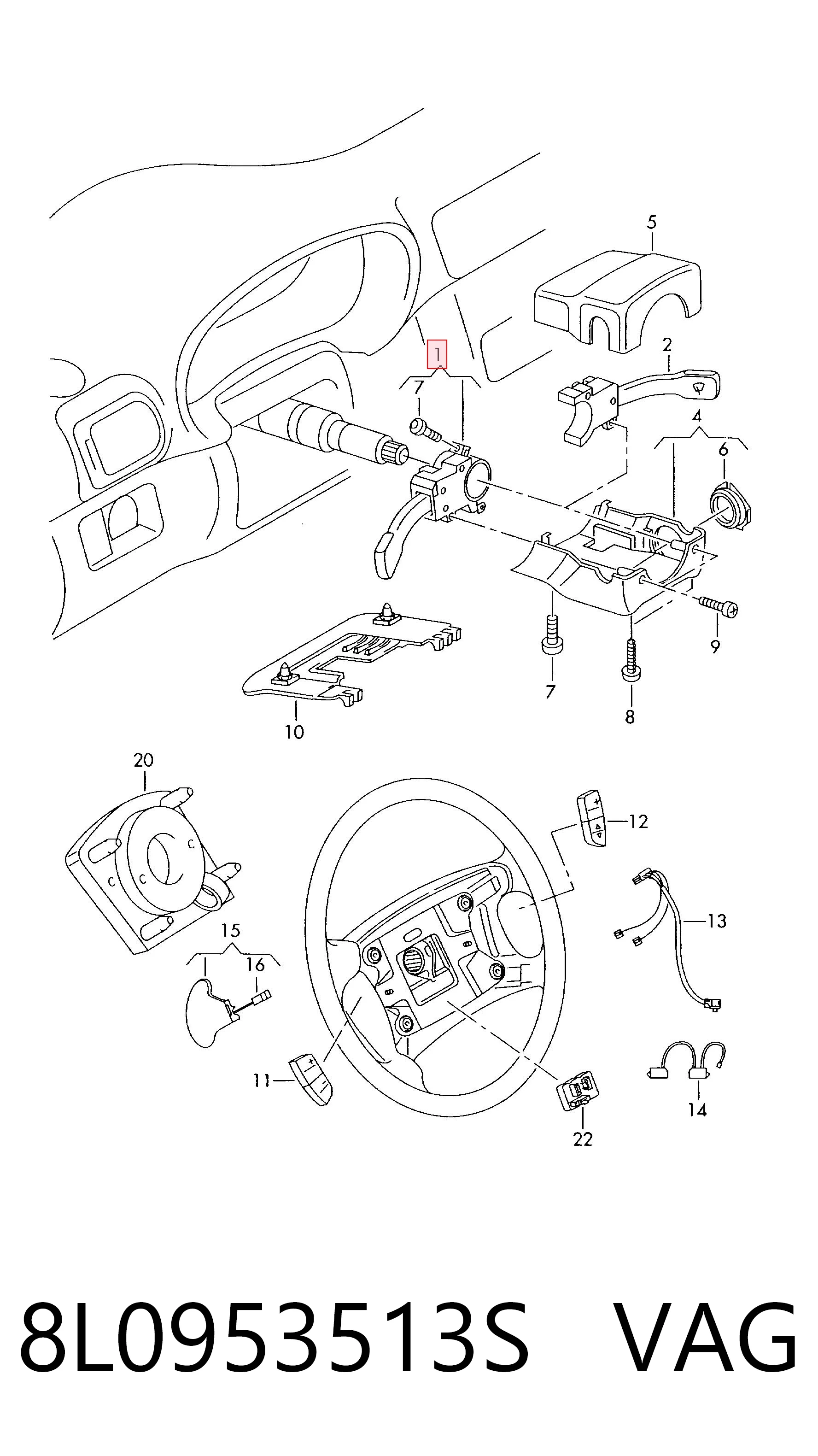 5
1
7
2
4
6
9
7
8
10
20
12
13
15
16
11
14
22

8L0953513S VAG