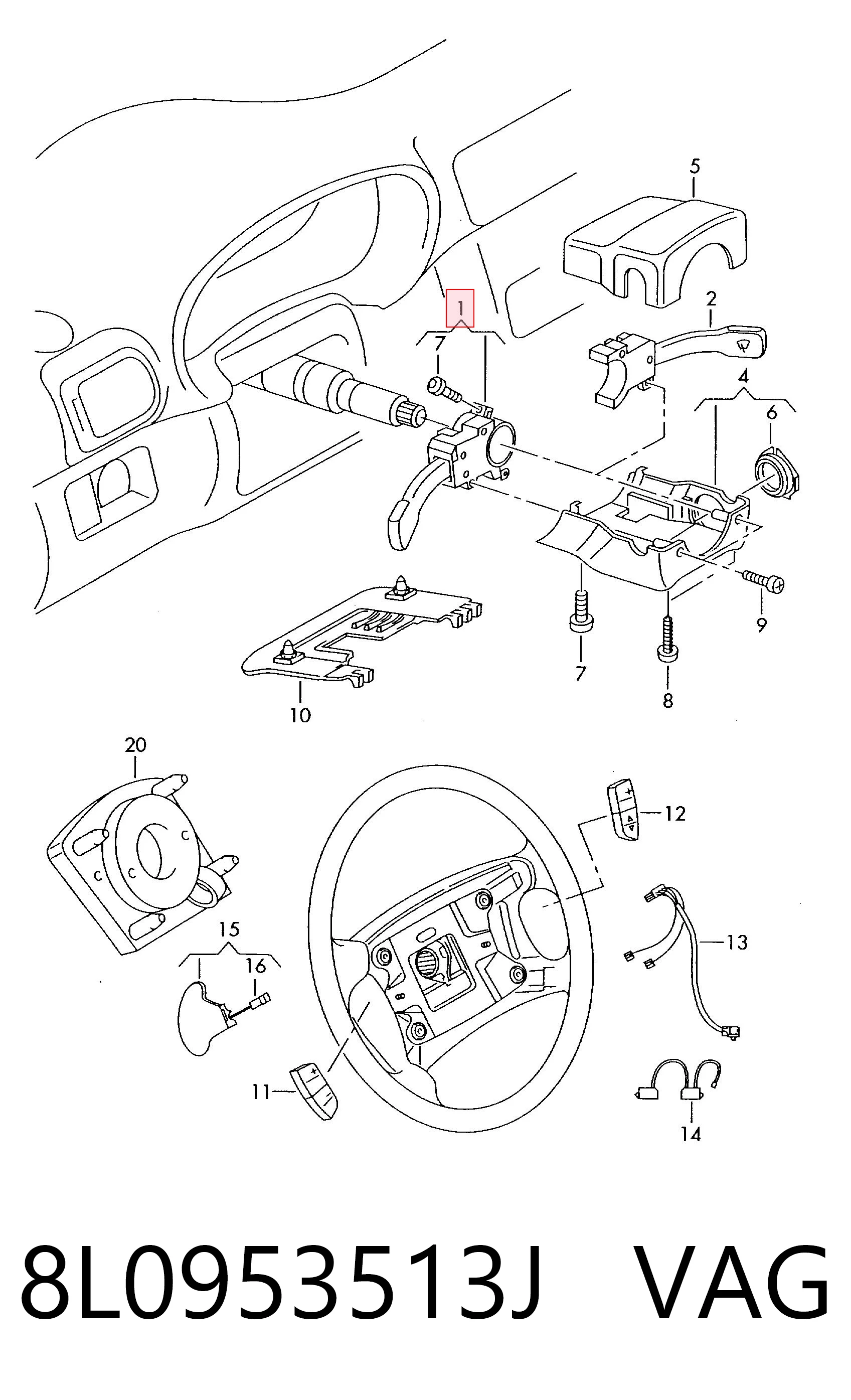 5
1
2
7
4
6
9
7
8
10
20
12
13
15
16
11
14

8L0953513J VAG