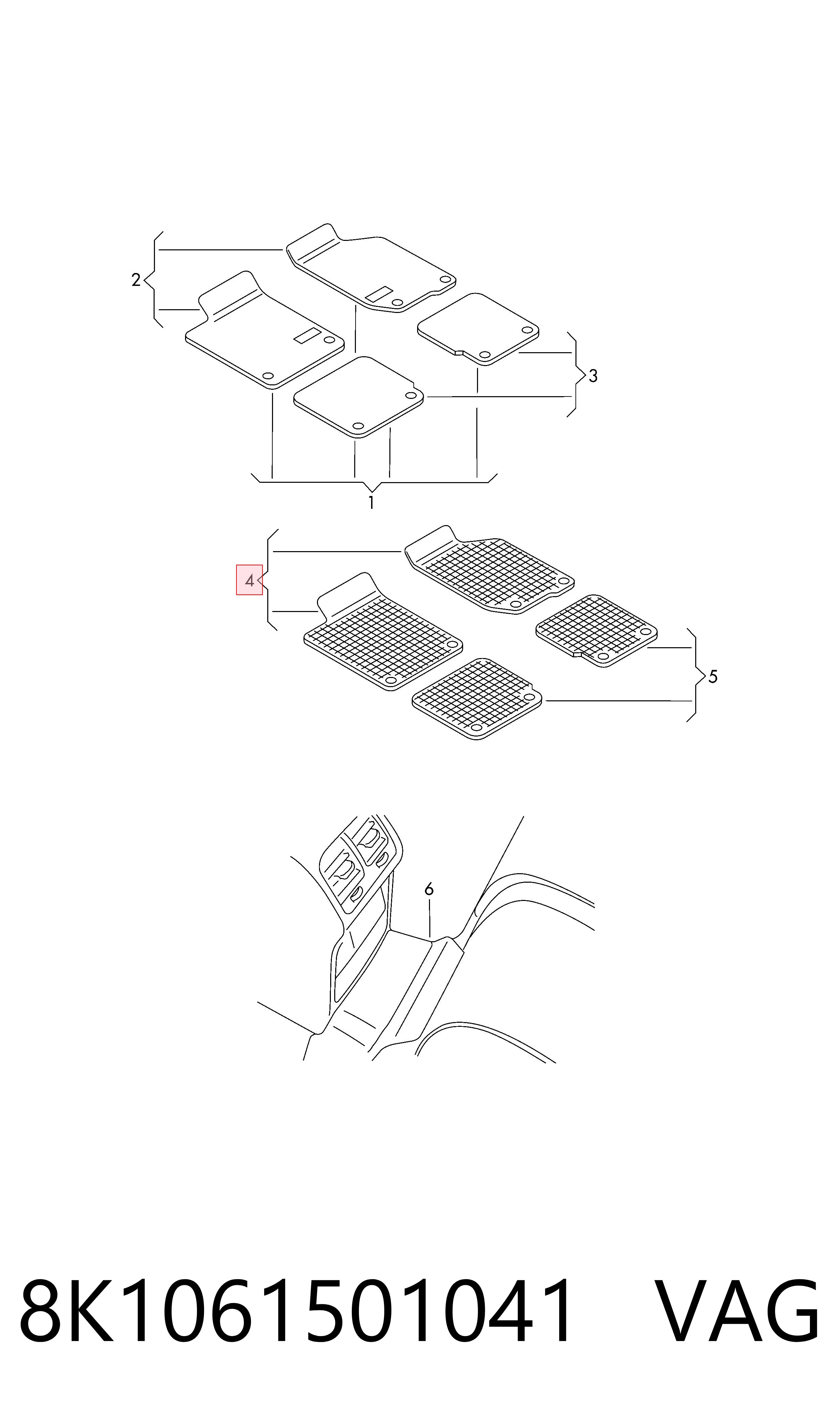 2
3
1
4
5
6
8K1061501041 VAG