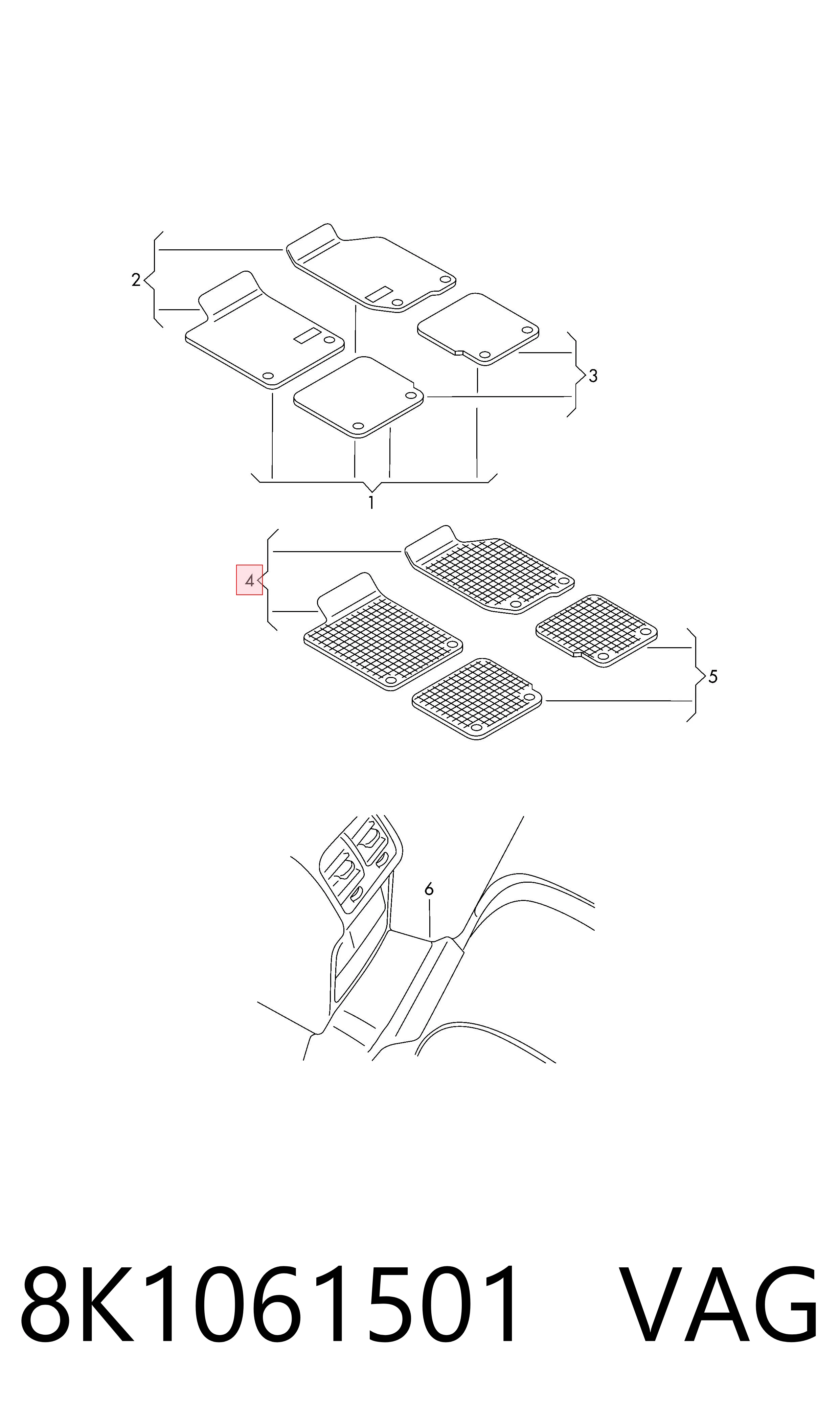 2
3
1
4
5
6
8K1061501 VAG