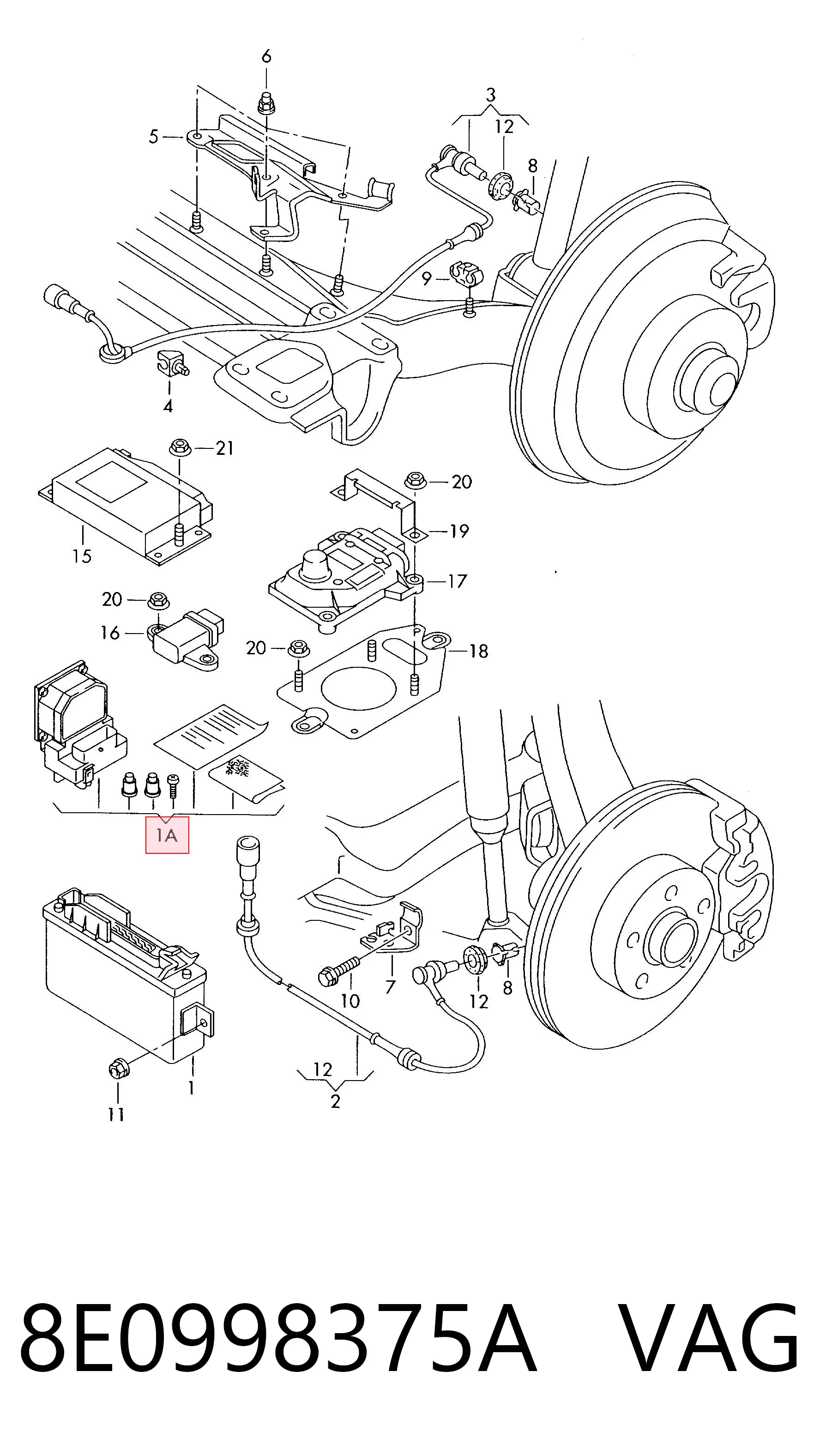 6
3
12
5
8
9
4
21
20
15
19
17
20
16
20
18
1A
10
7
12
8
12
2
1
11
8E0998375A VAG