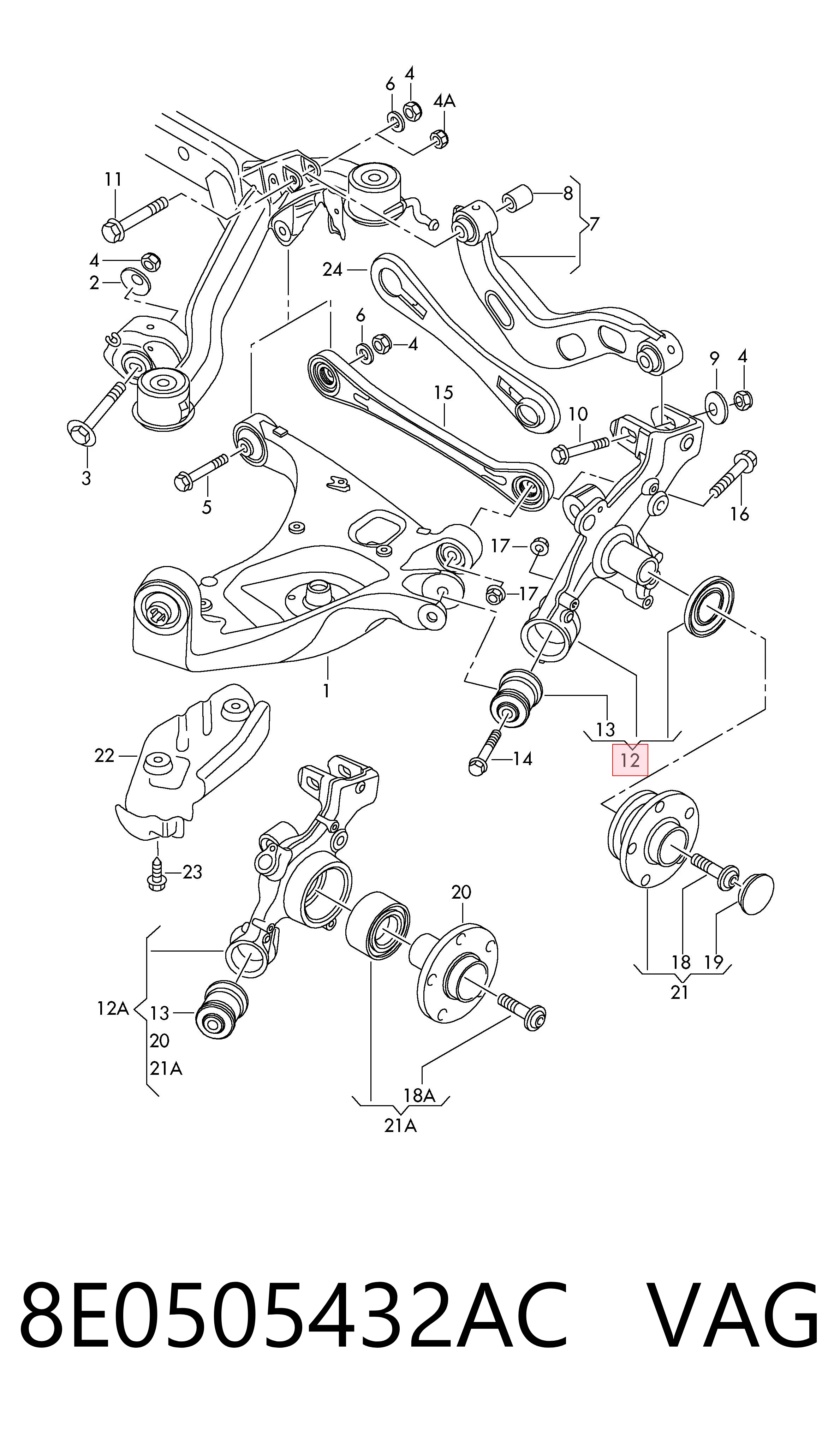 6
4
4A
11
8
7
4
2
24
6
4
9
4
15
10
3
5
16
17
17
1
13
12
22
14
23
20
18
19
21
12A
13
20
21A
18A
21A

8E0505432AC VAG