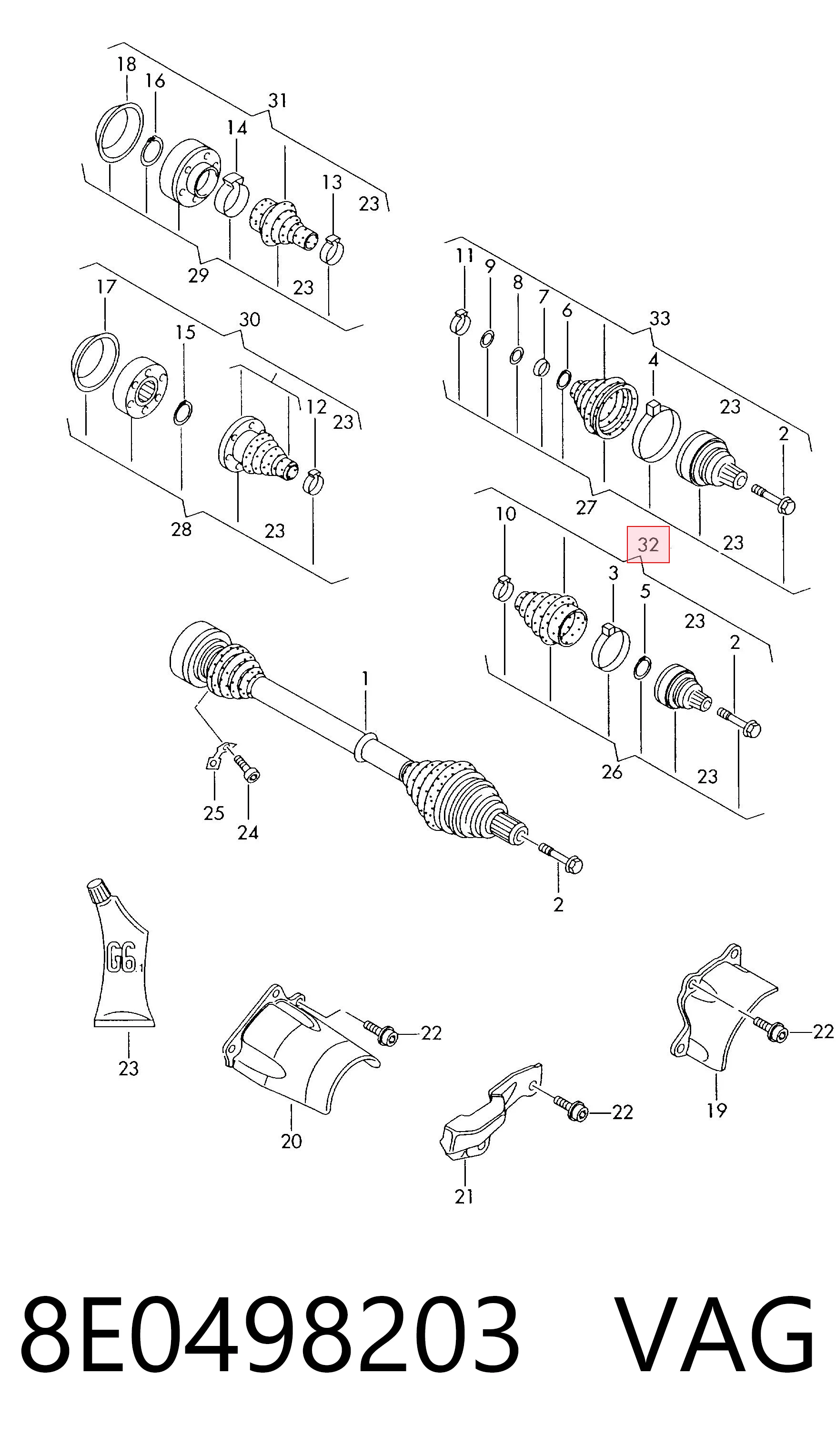 18
16
31
14
13
23
29
23
17
30
15
12
23
28
23
11
9
8
7
6
33
4
23
2
27
23
10
32
3
5
23
2
26
23
1
25
24
2
G6
23
22
20
22
21
22
19
8E0498203 VAG