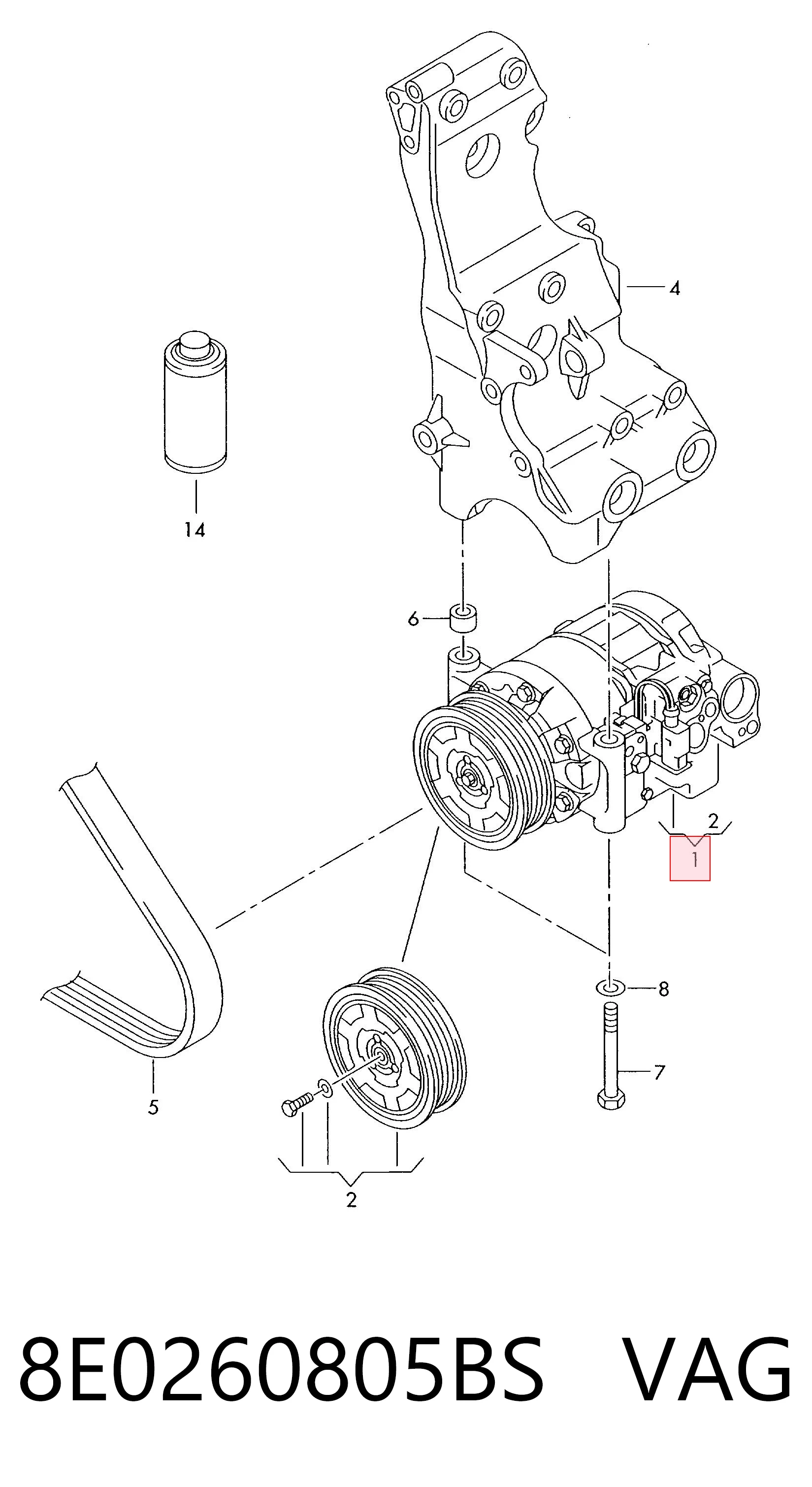 4

14

6

2

1

8

7

5

2

8E0260805BS VAG