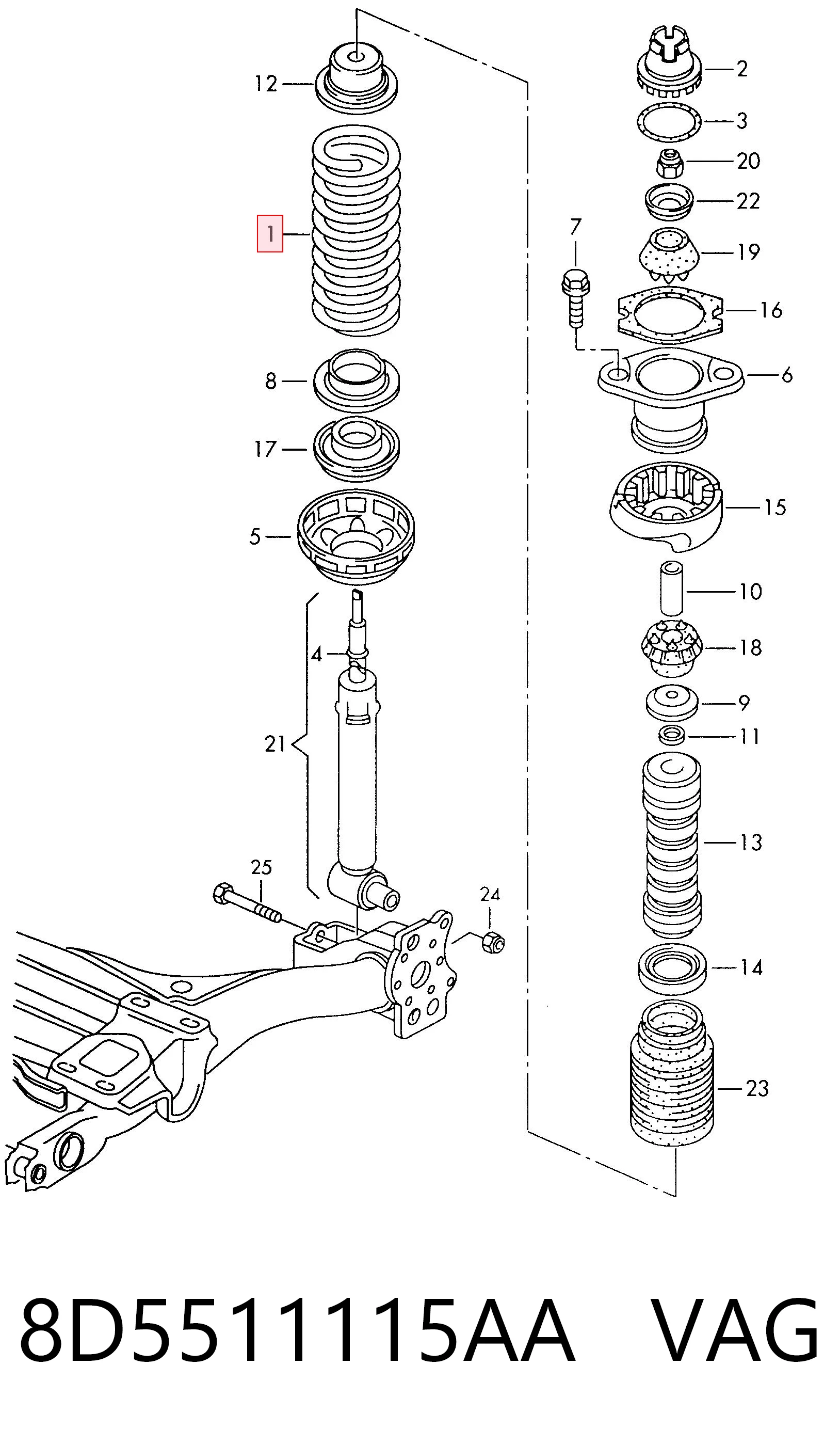 12
1
8
17
5
4
21
25
24
2
3
20
22
7
19
16
6
15
10
18
9
11
13
14
23

8D5511115AA VAG