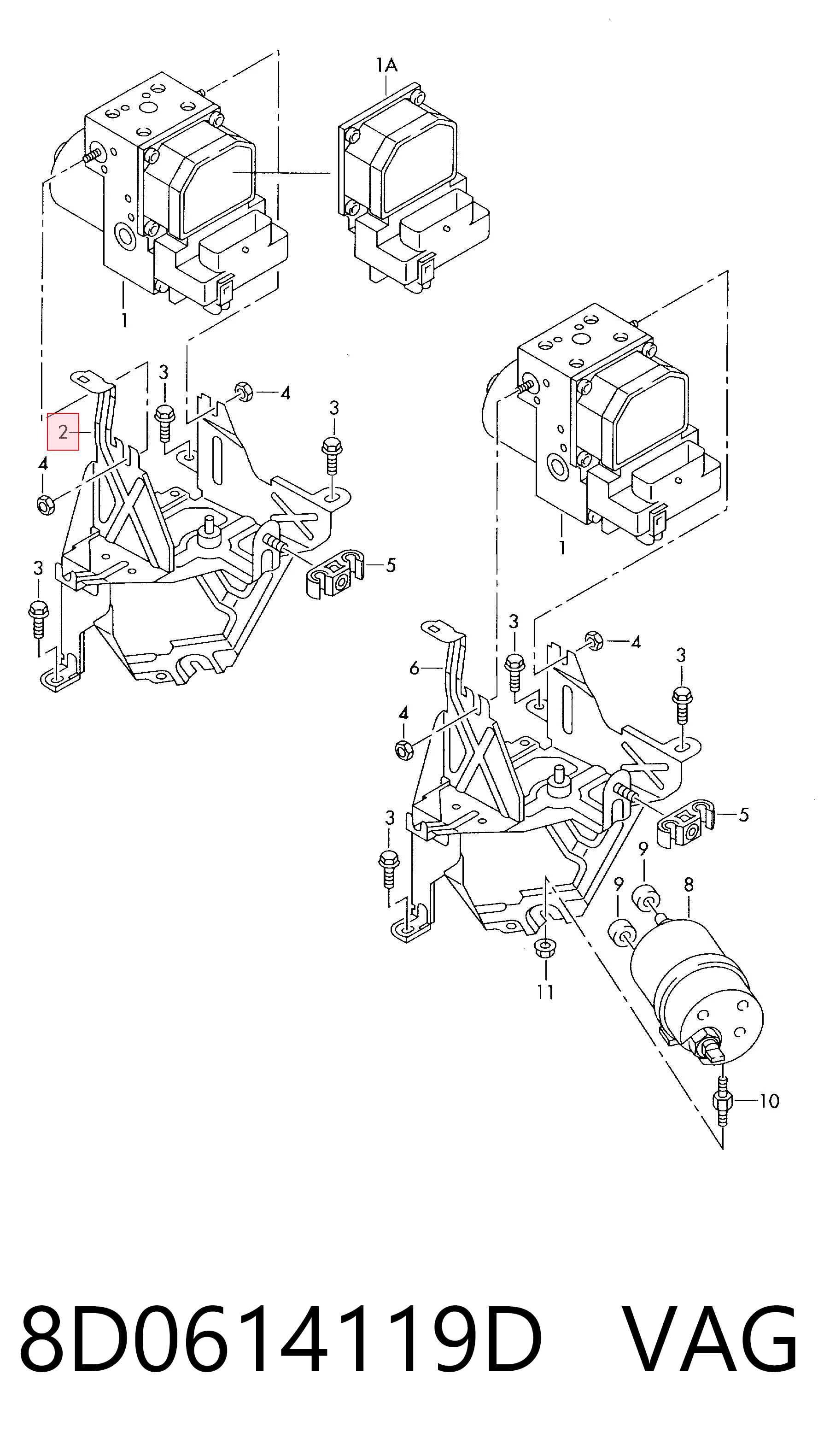 1A
1
3
4
3
2
4
5
3
1
3
4
3
6
4
5
3
9
9
8
11
10

8D0614119D VAG