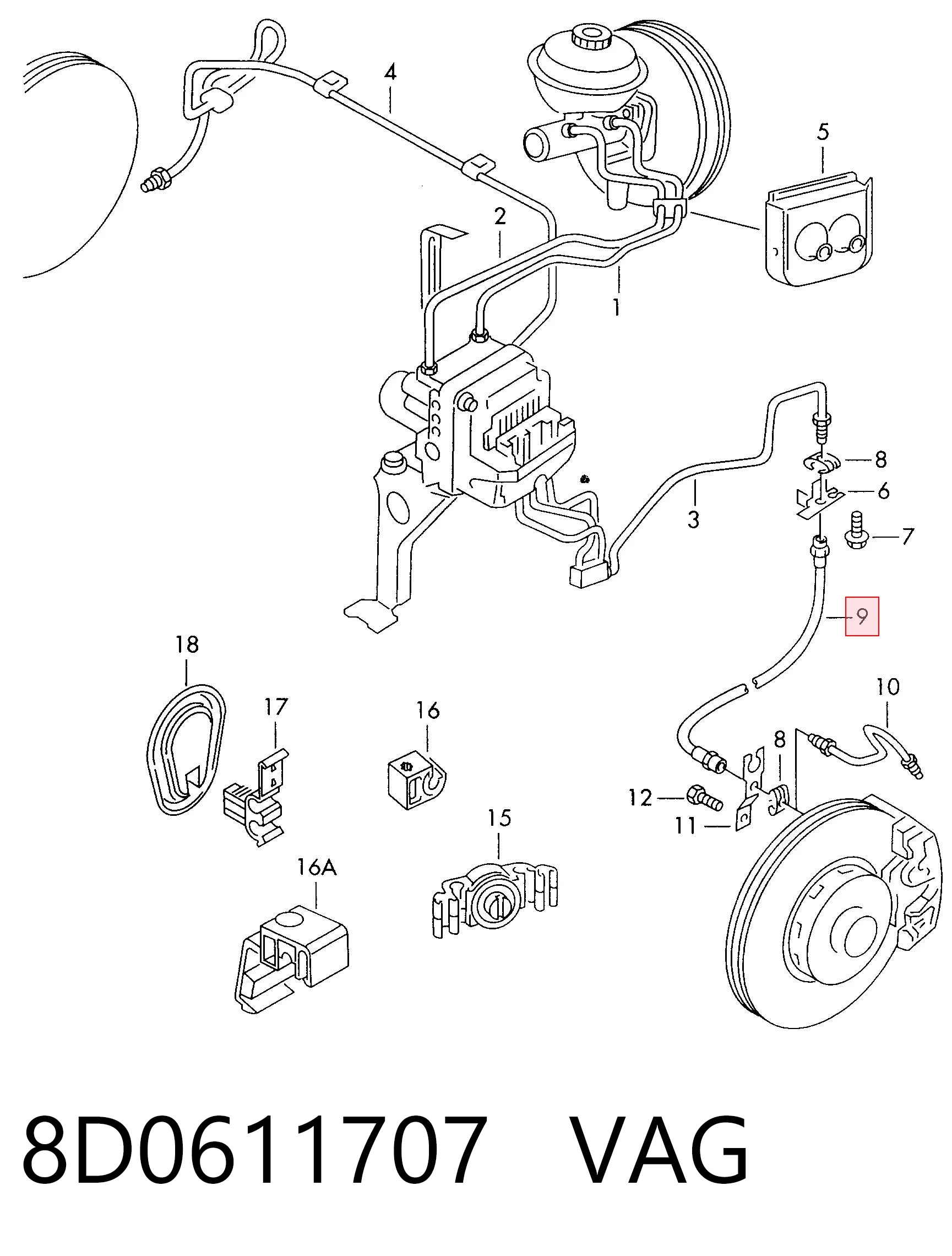 4
5
2
1
8
6
3
7
9
18
17
16
10
8
12
11
15
16A

8D0611707 VAG