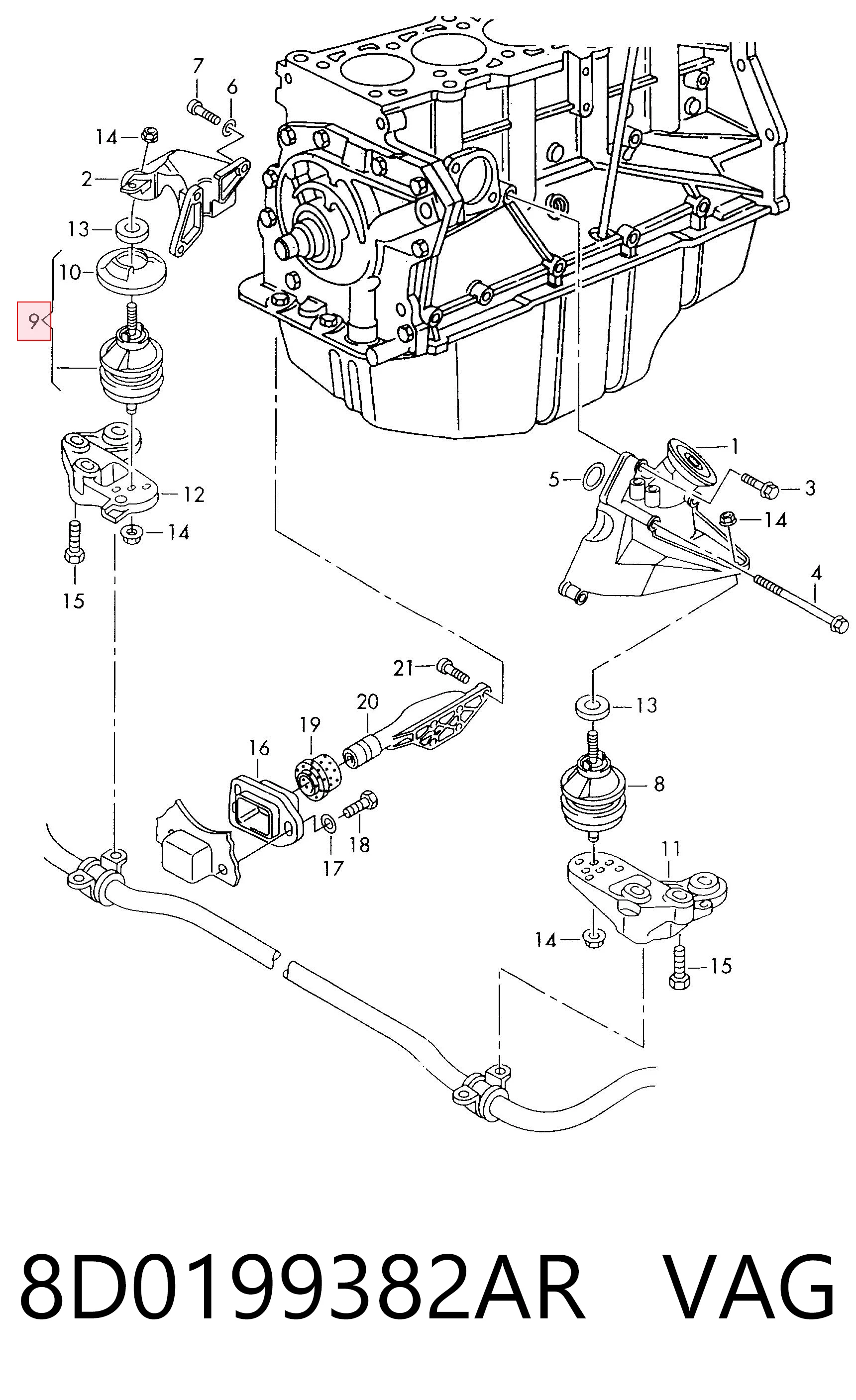 7
6
14
2
13
10
9
12
14
15
1
5
3
14
4
21
20
19
16
18
17
13
8
11
14
15

8D0199382AR VAG