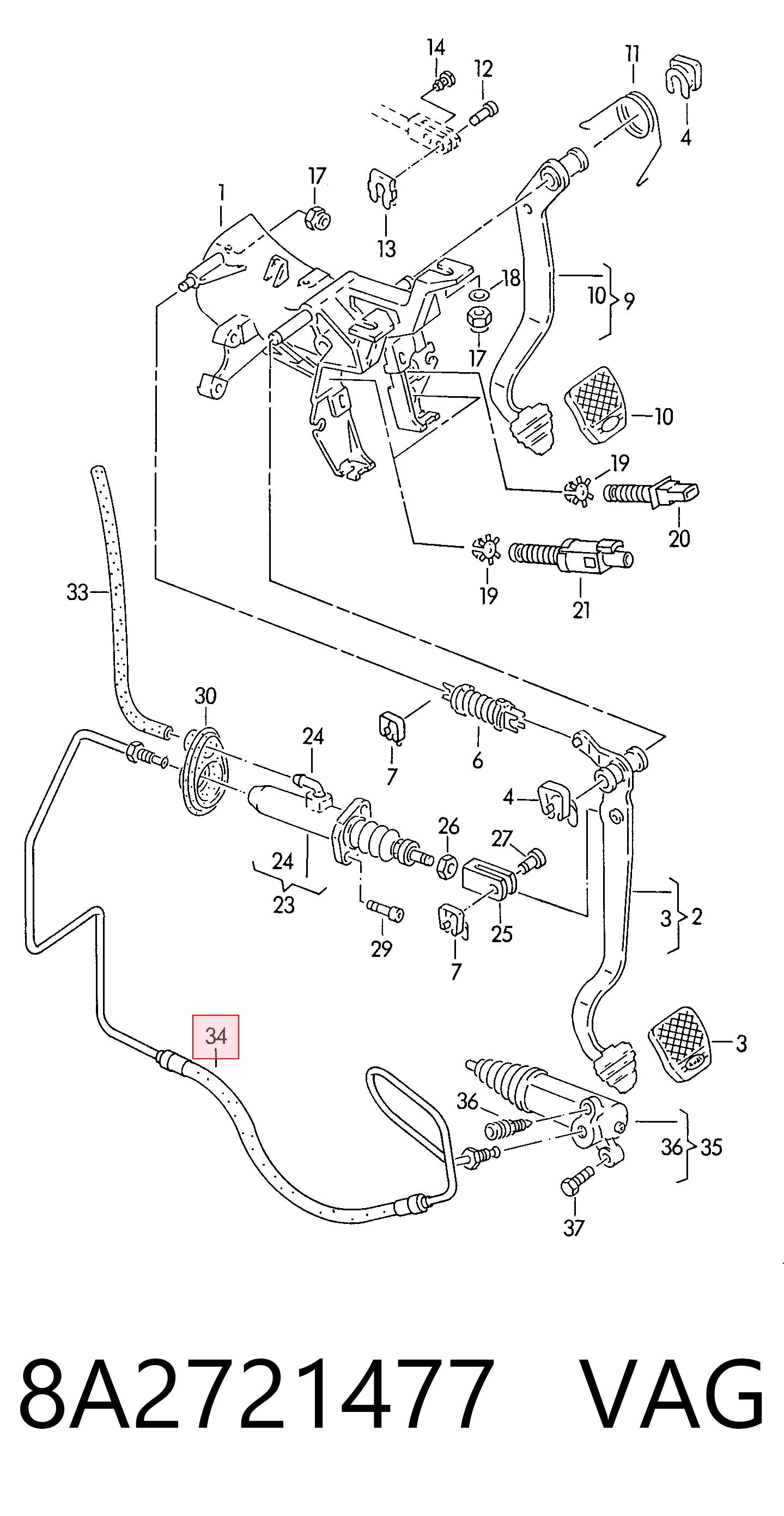 14
12
11
4
17
1
13
18
10
9
17
10
19
20
19
21
33
30
24
6
7
4
26
27
24
23
29
25
7
3
2
34
3
36
36
35
37

8A2721477 VAG