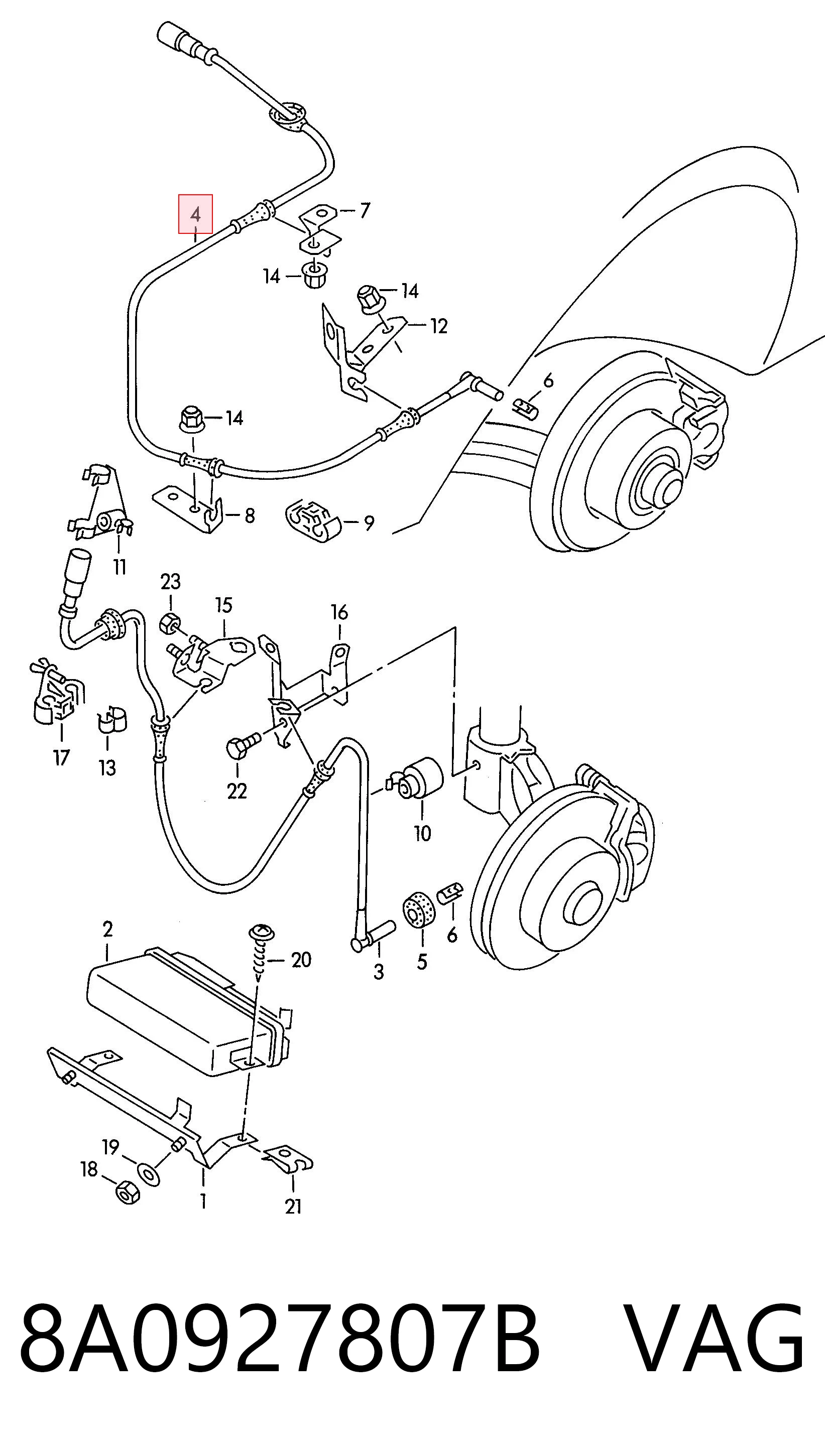 4
7
14
14
12
6
14
8
9
11
23
15
16
17
13
22
10
2
20
5
6
3
19
18
1
21
8A0927807B VAG