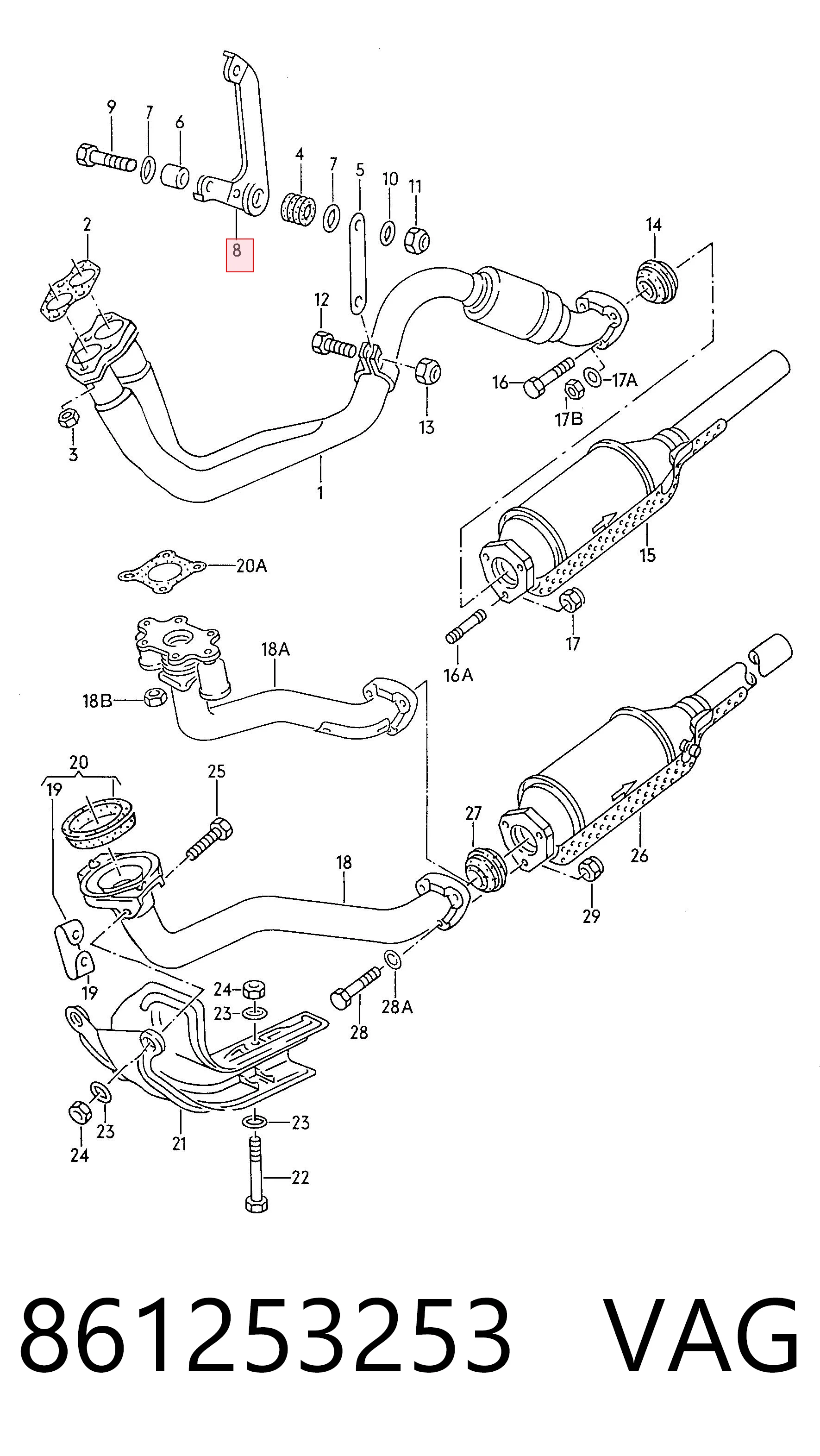 9
7
6
4
7
5
10
11
8
2
14
12
16
17A
17B
13
3
1
15
20A
17
16A
18A
18B
20
19
25
27
18
26
29
19
24
23
28A
28
23
23
24
21
22

861253253 VAG