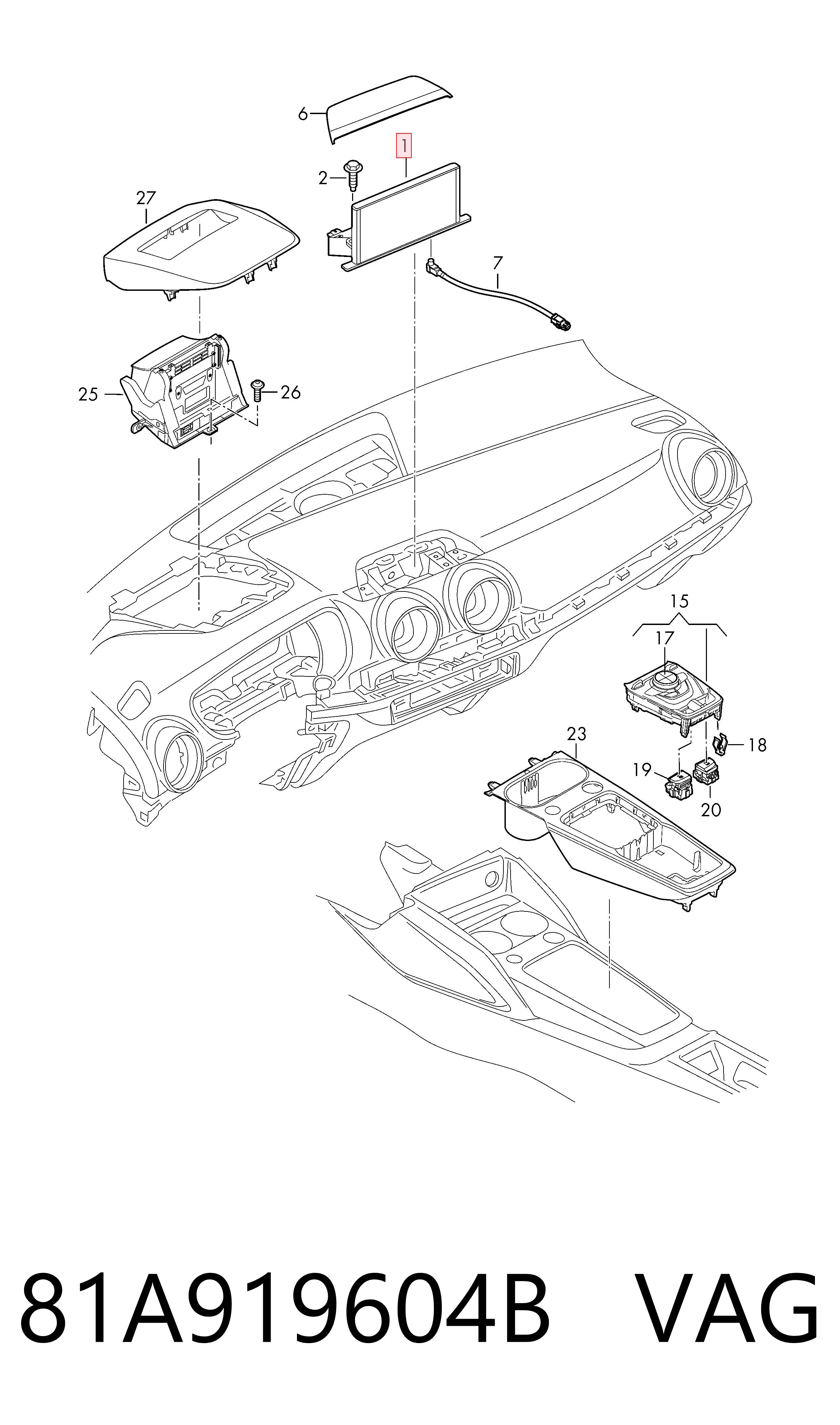 6
1
2
27
7
25
26
15
17
18
23
19
20
81A919604B VAG