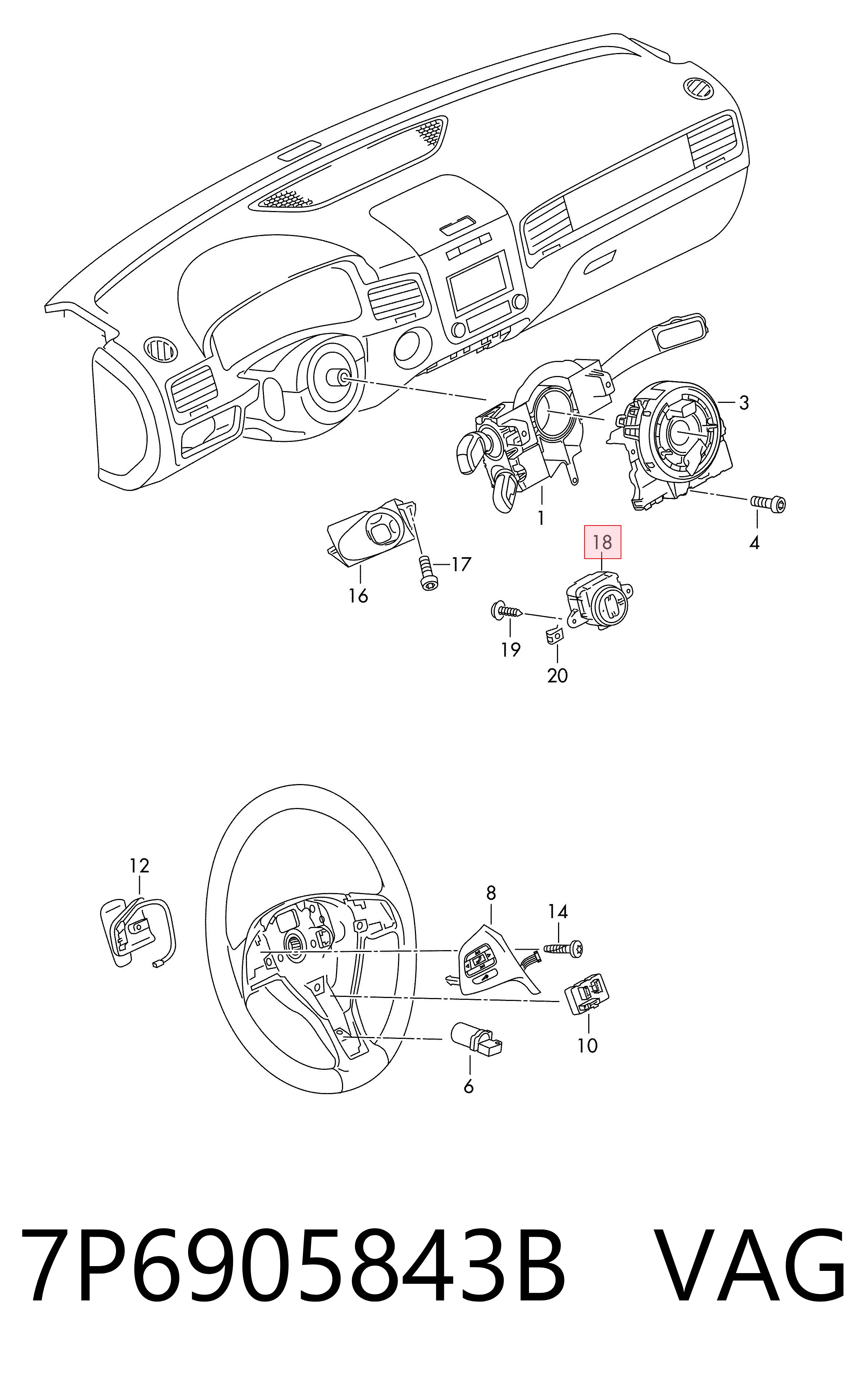 3
1
4
18
17
16
19
20
12
8
14
10
6

7P6905843B VAG