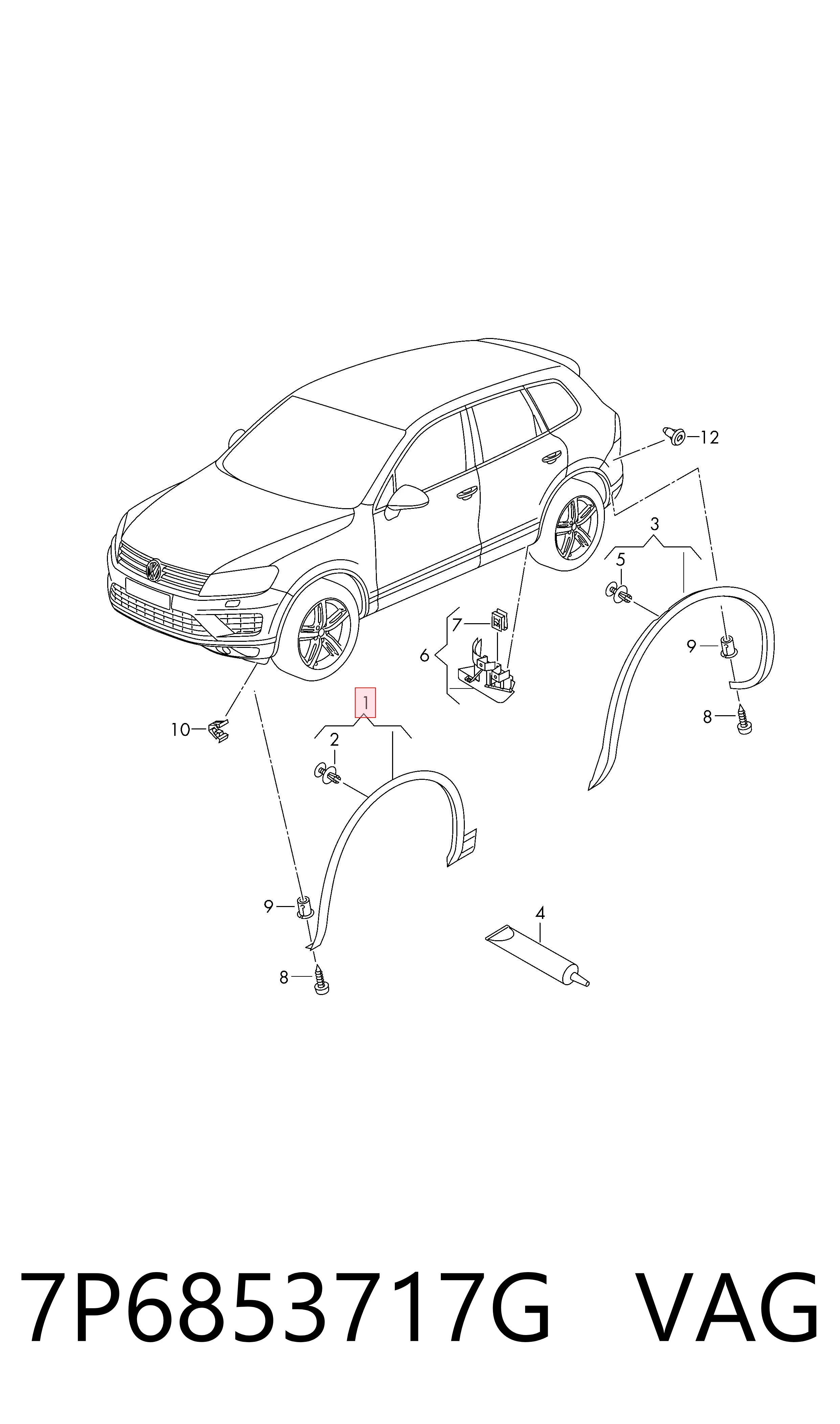 12
3
5
7
6
9
8
1
10
2
9
4
8

7P6853717G VAG