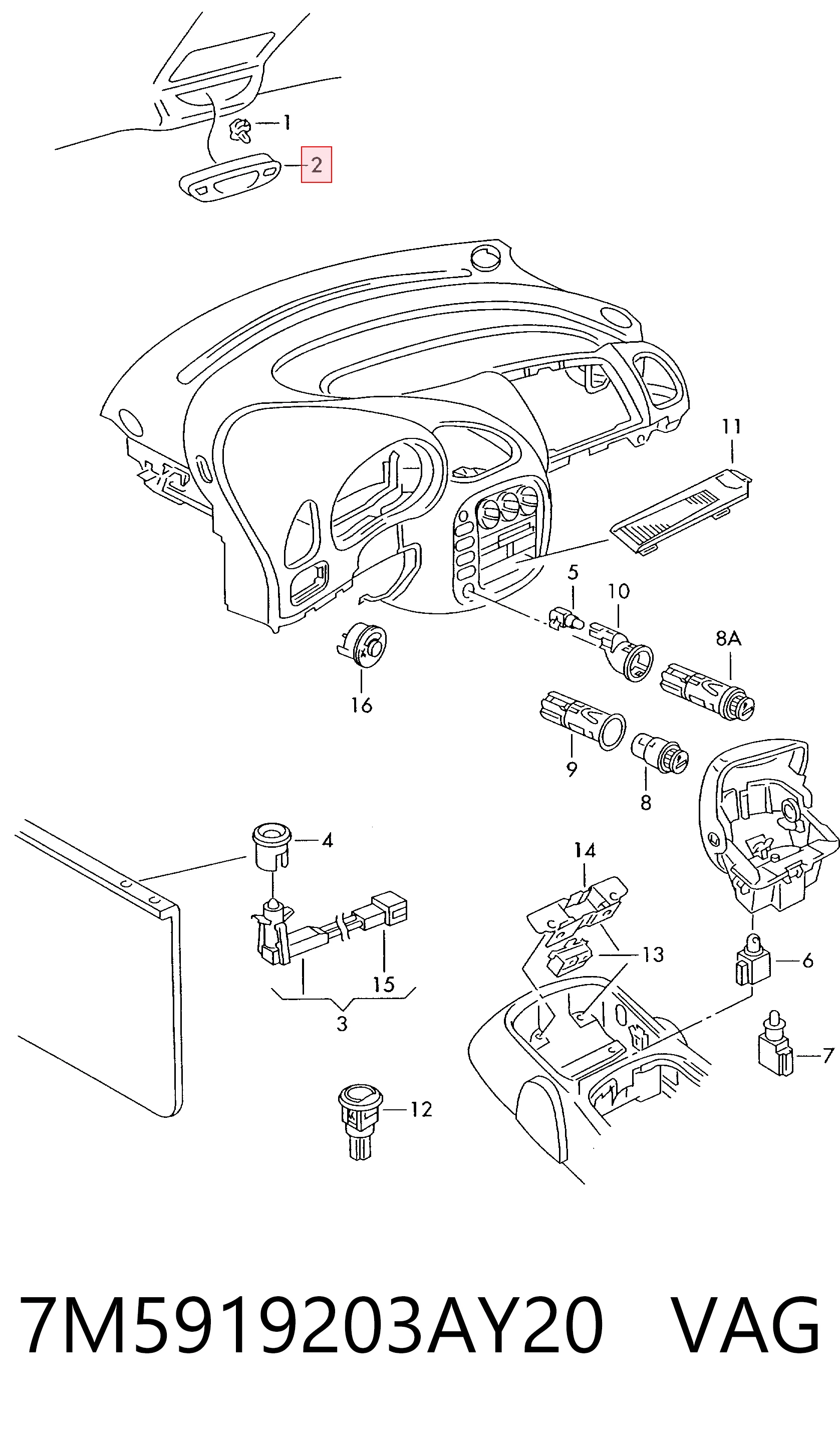 1
2
11
5
10
8A
16
9
8
4
14
13
6
15
3
7
12

7M5919203AY20 VAG