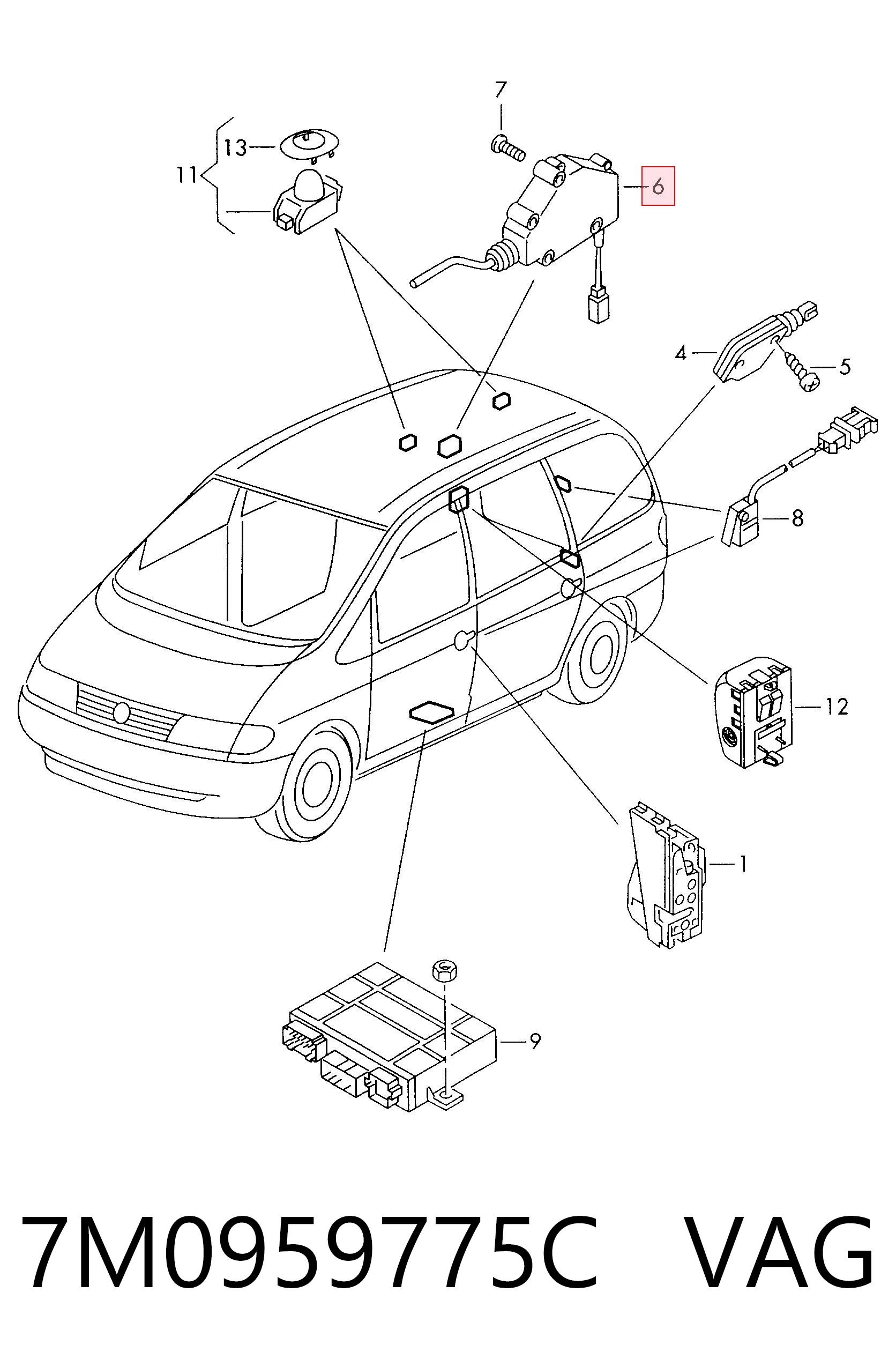 7
13
11
6
4
5
8
12
1
9

7M0959775C VAG