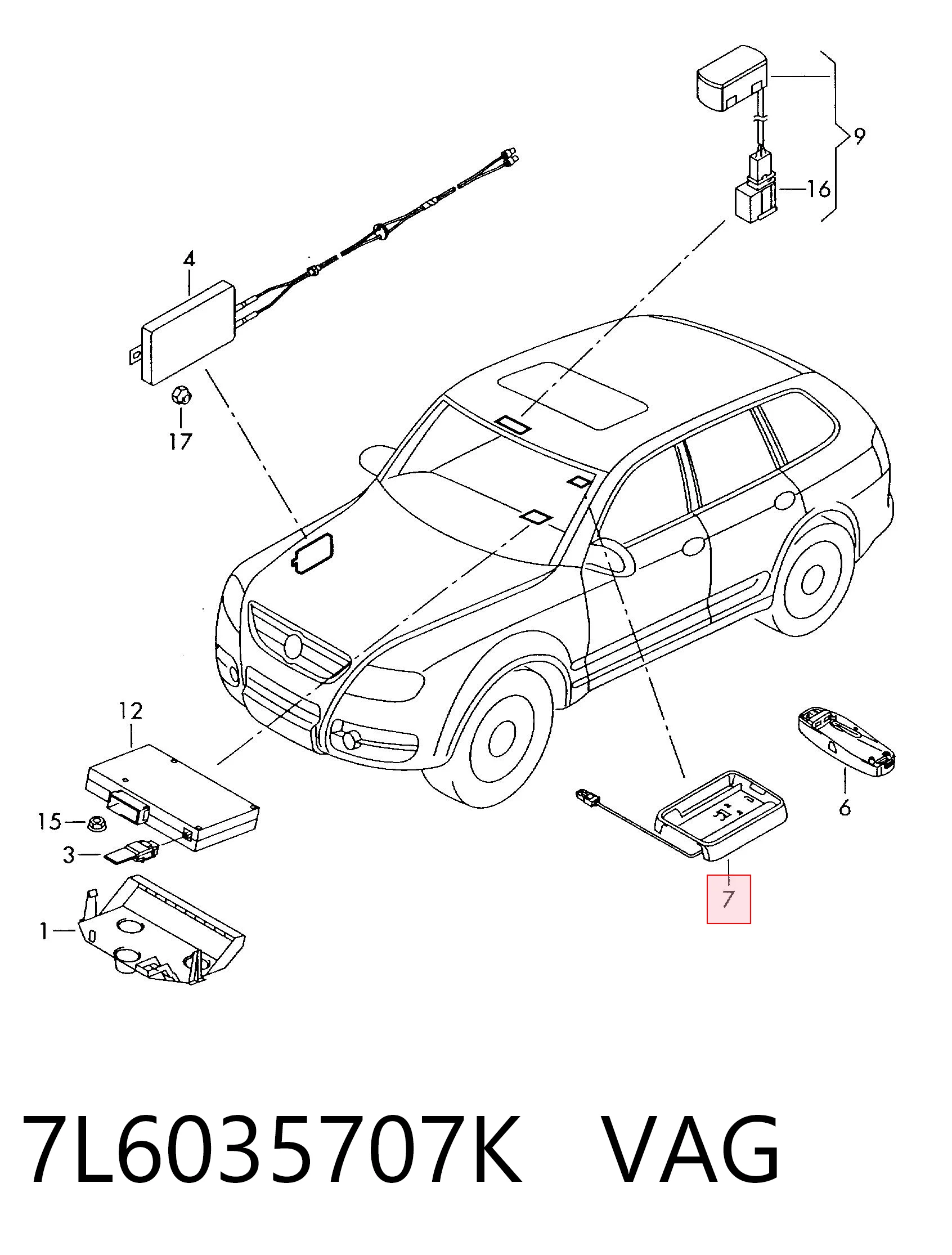 9
16
4
17
12
15
3
1
6
7

7L6035707K VAG