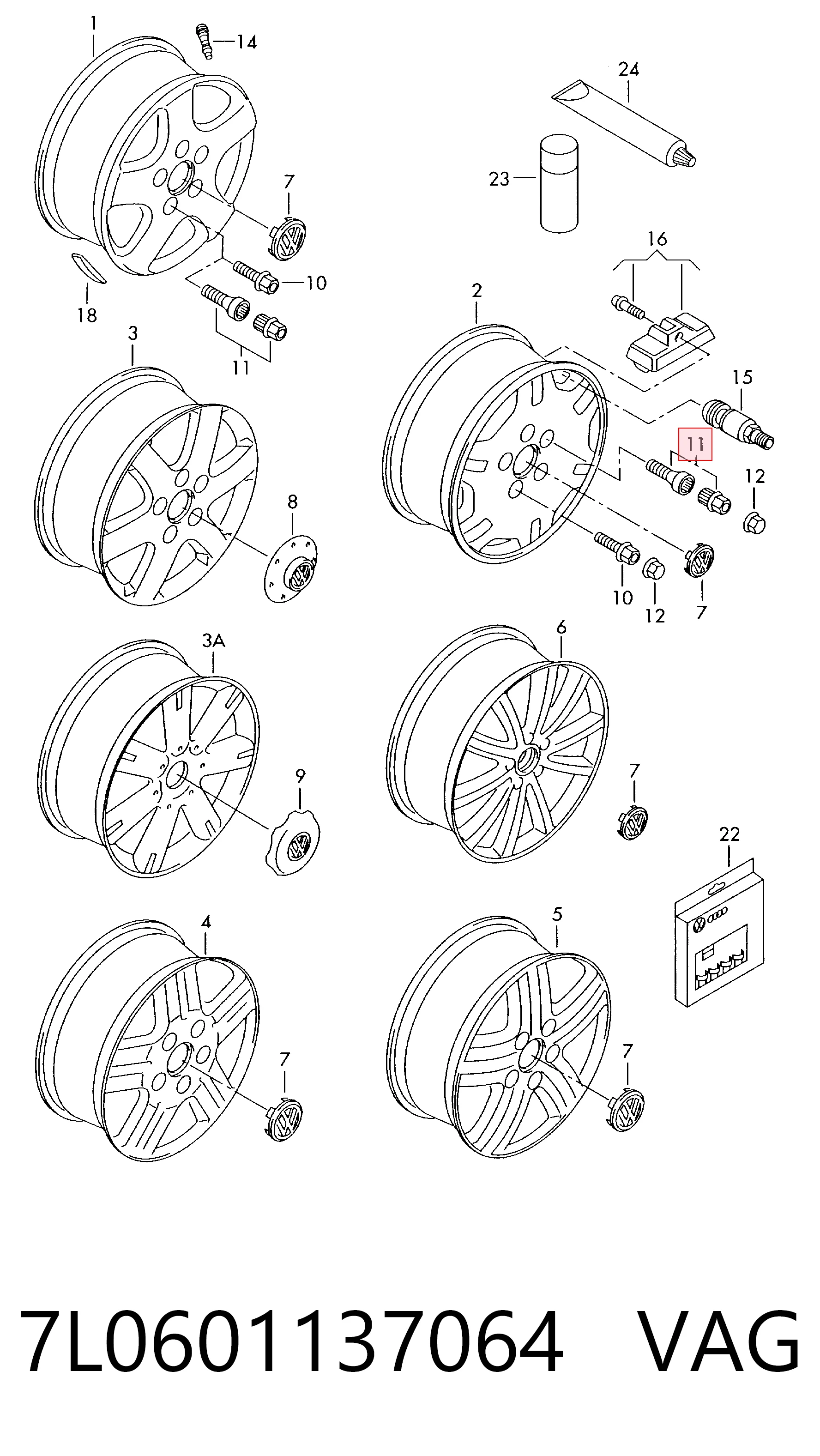 1
14
24
23
7
16
10
18
11
2
3
15
11
12
8
10
12
7
3A
6
9
7
22
4
5
7
7

7L0601137064 VAG