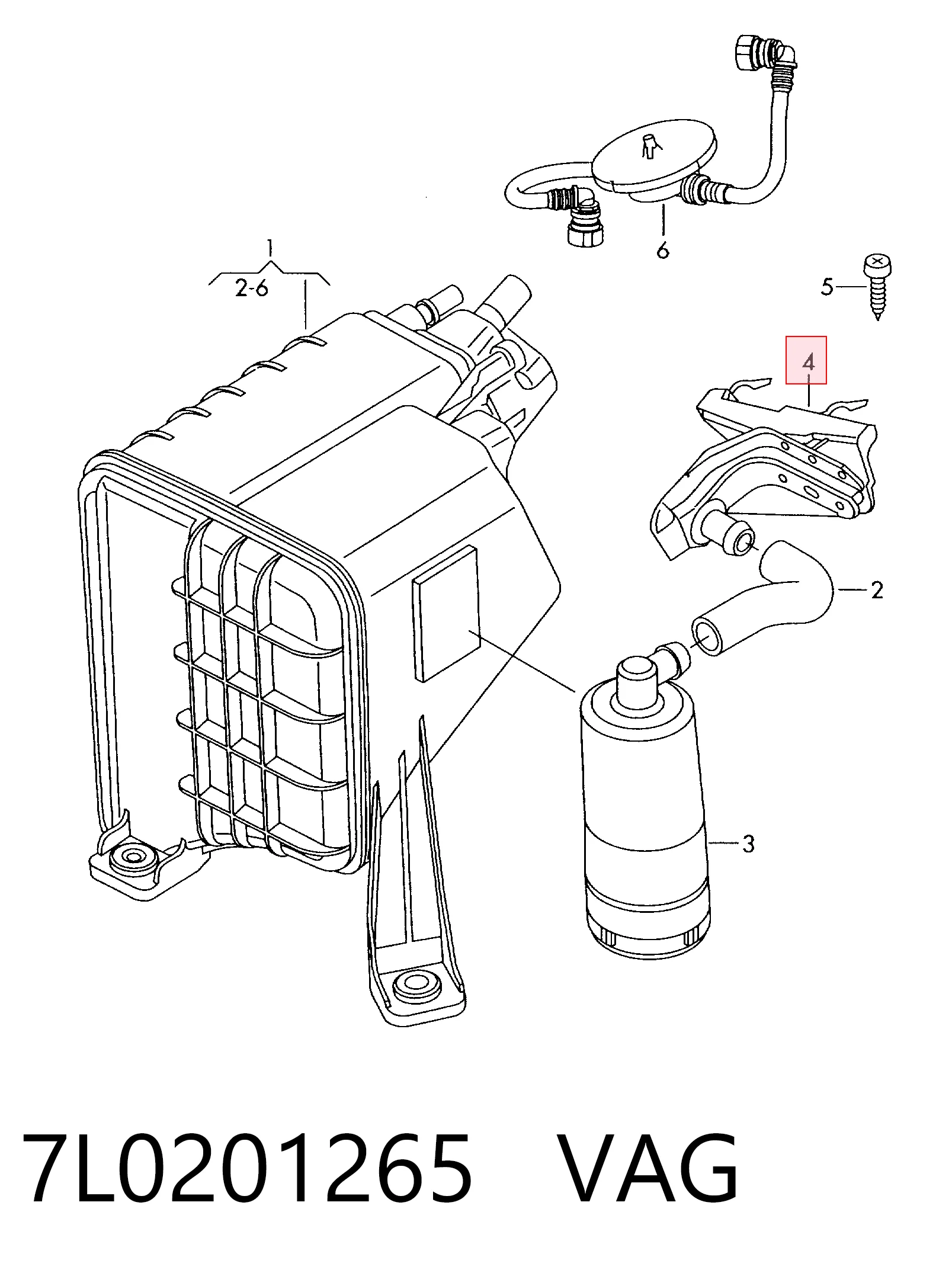 6

1
2-6

5

4

2

3

7L0201265 VAG