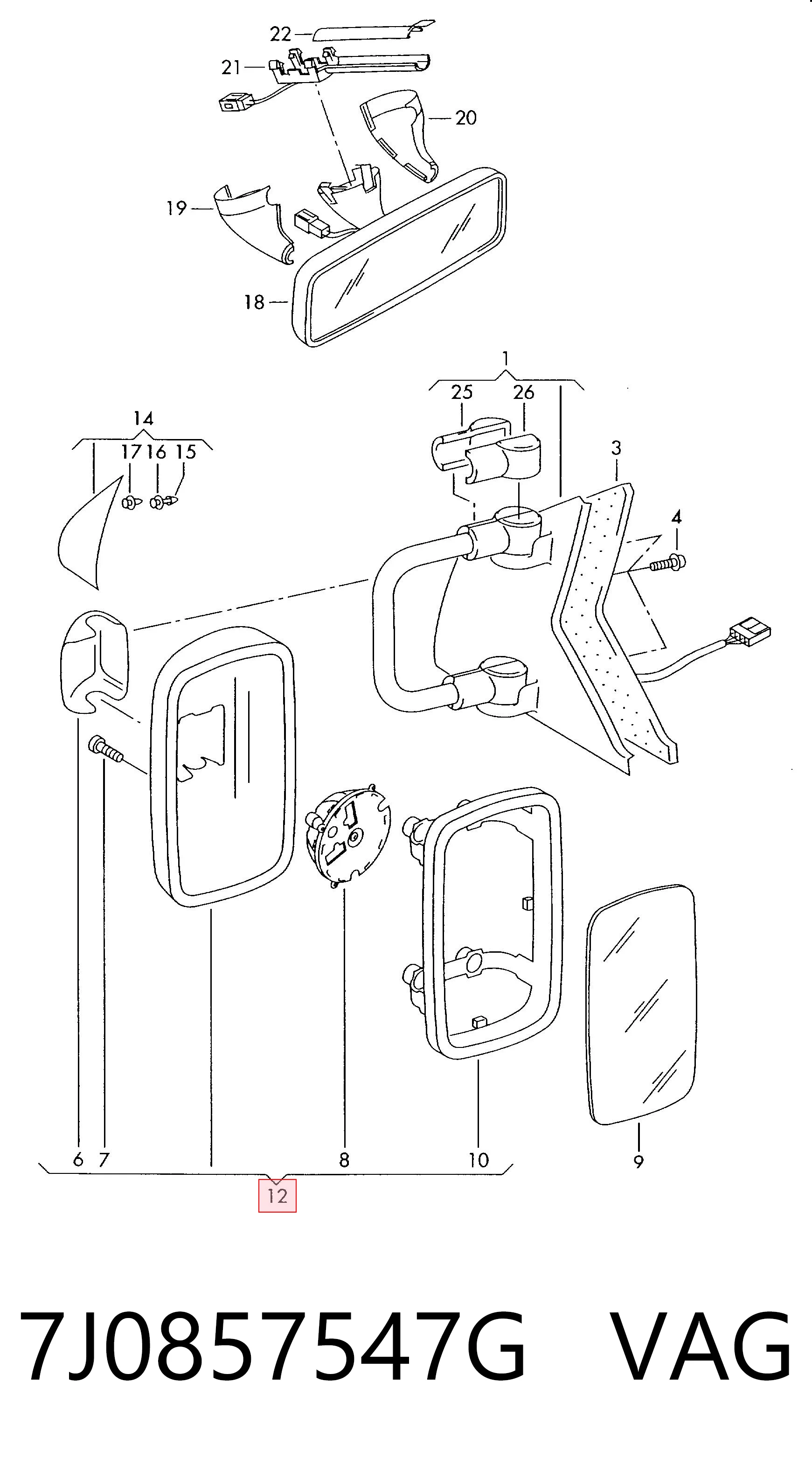 22
21
20
19
18
1
25
26
14
17 16 15
3
4
6 7
8
10
9
12

7J0857547G VAG