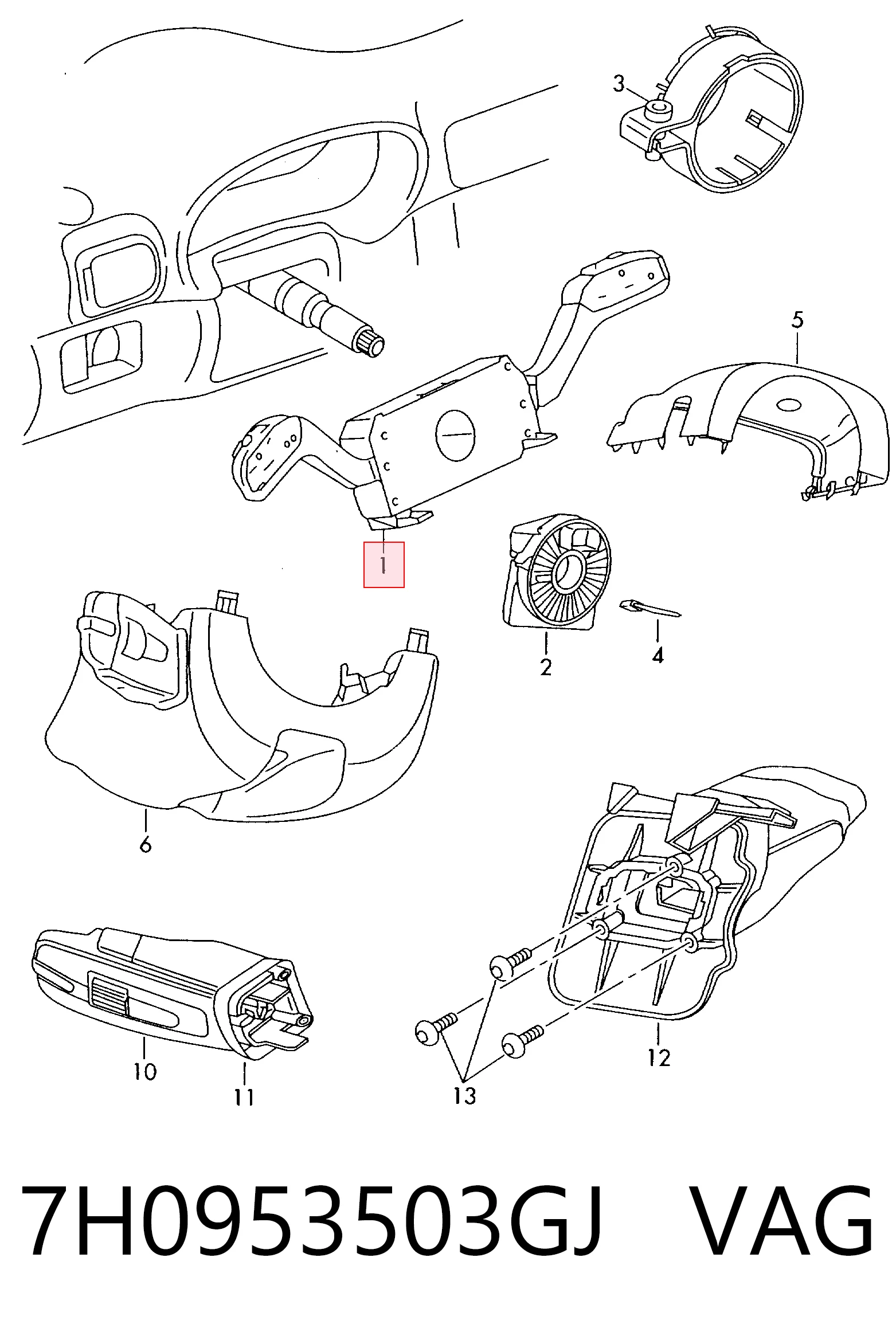 3

5

1

2

4

6

10

11

12

13

7H0953503GJ VAG