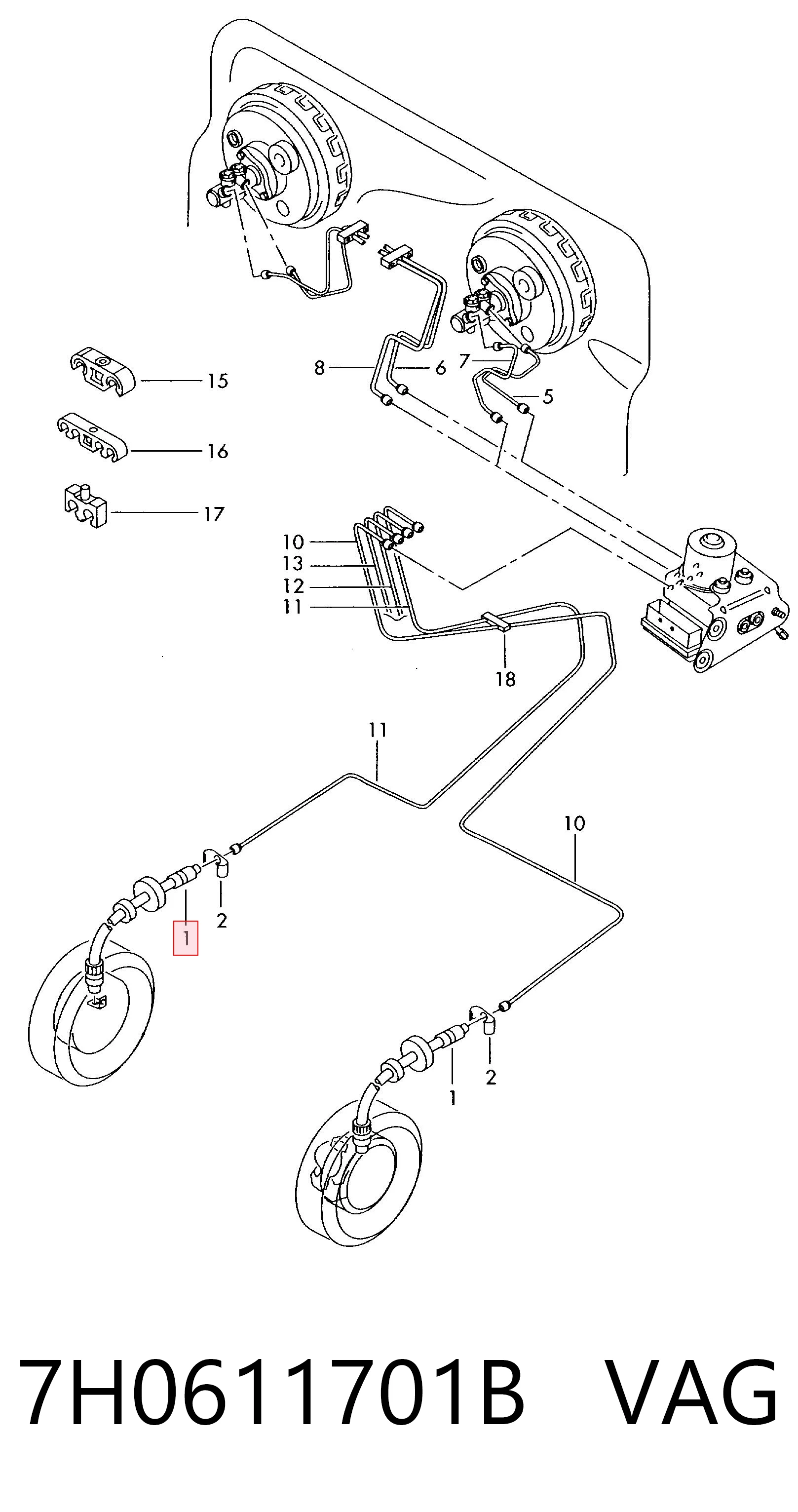 15
16
17
8
6
7
5
10
13
12
11
18
11
10
1
2
2
1

7H0611701B VAG