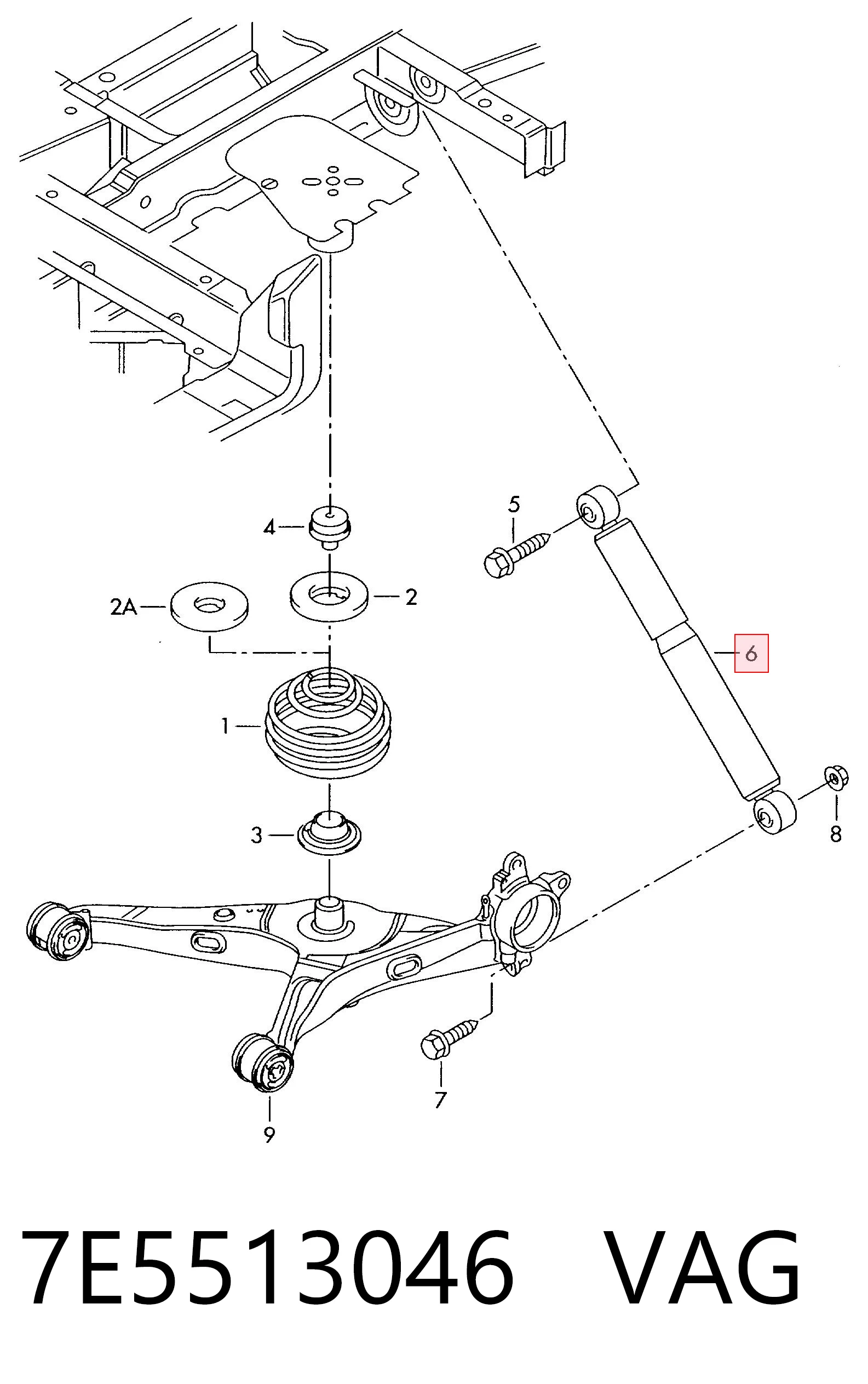 5
4
2A
2
6
1
3
8
7
9

7E5513046 VAG