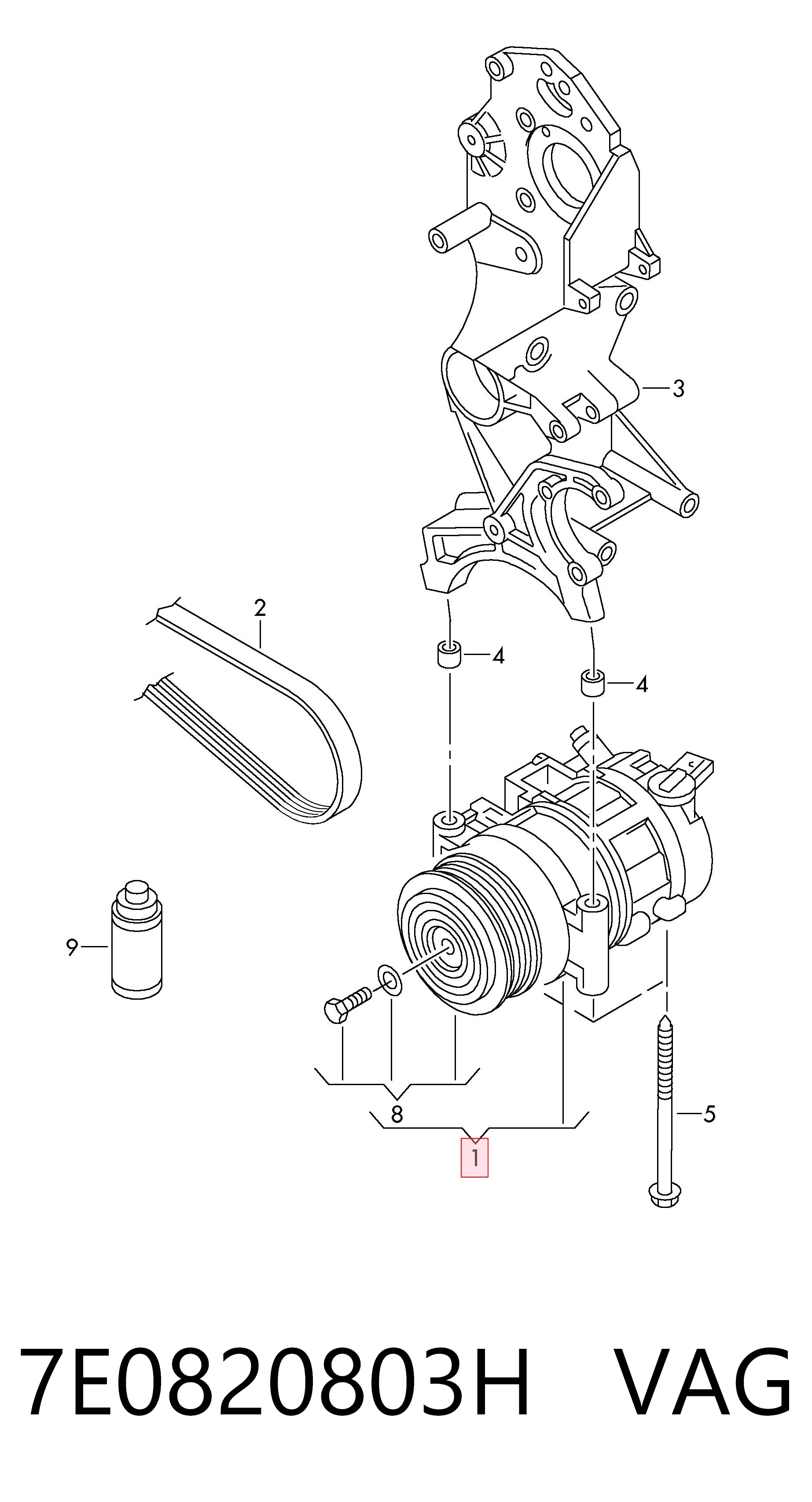 3
2
4
4
9
8
1
5
7E0820803H VAG